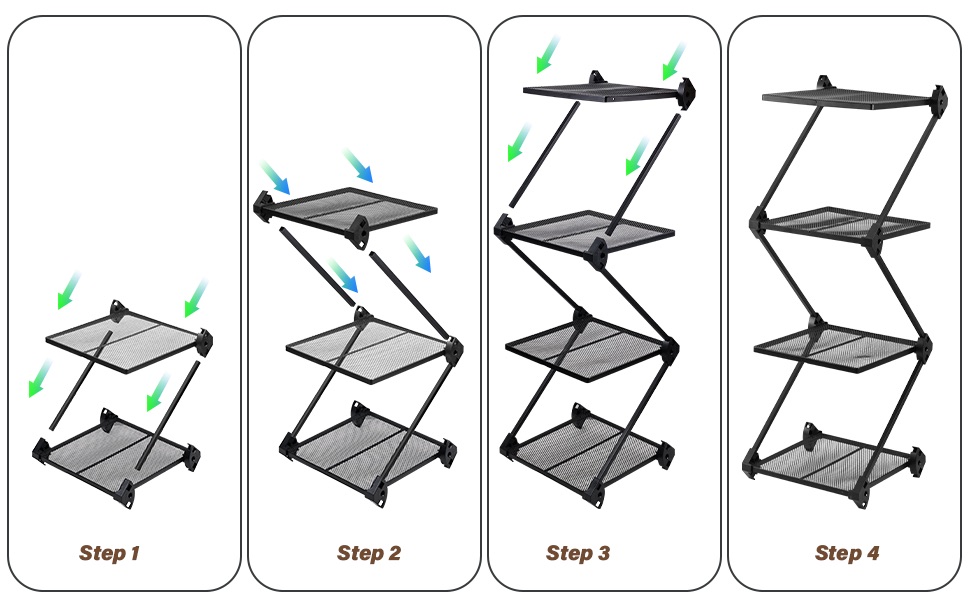 Step 1

Step 2

Step 3

Step 4