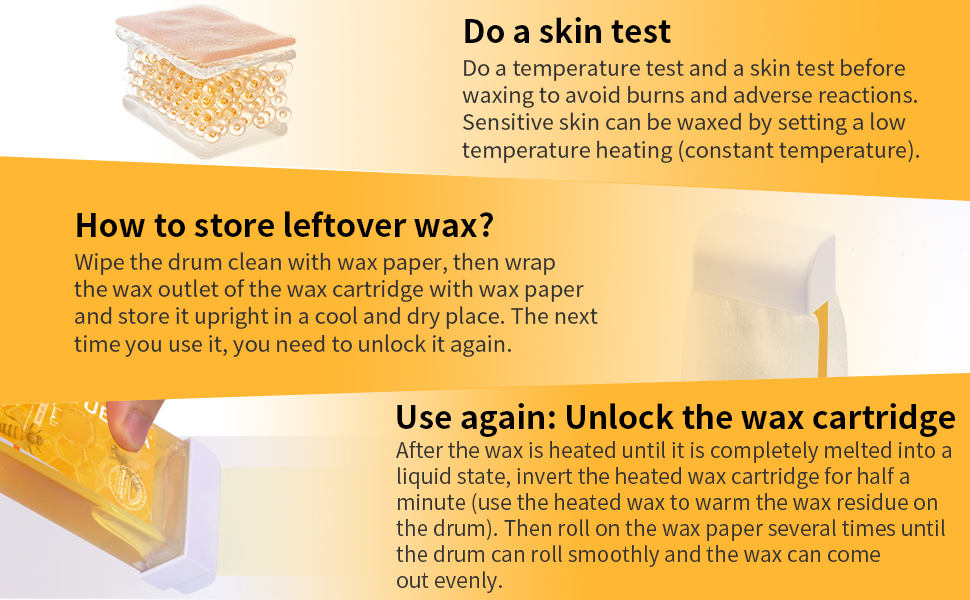 Do a skin test
Do a temperature test and a skin test before waxing to avoid burns and adverse reactions. Sensitive skin can be waxed by setting a low temperature heating (constant temperature).

How to store leftover wax?
Wipe the drum clean with wax paper, then wrap the wax outlet of the wax cartridge with wax paper and store it upright in a cool and dry place. The next time you use it, you need to unlock it again.

Use again: Unlock the wax cartridge
After the wax is heated until it is completely melted into a liquid state, invert the heated wax cartridge for half a minute (use the heated wax to warm the wax residue on the drum). Then roll on the wax paper several times until the drum can roll smoothly and the wax can come out evenly.