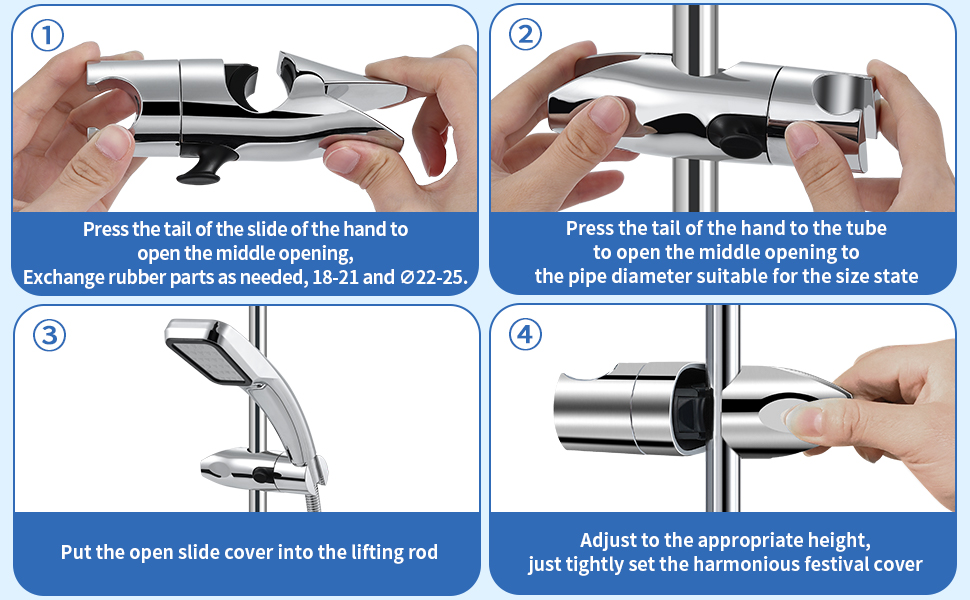 ①

Press the tail of the slide of the hand to open the middle opening,
Exchange rubber parts as needed, 18-21 and ∅22-25.

②

Press the tail of the hand to the tube to open the middle opening to the pipe diameter suitable for the size state

③

Put the open slide cover into the lifting rod

④

Adjust to the appropriate height, just tightly set the harmonious festival cover