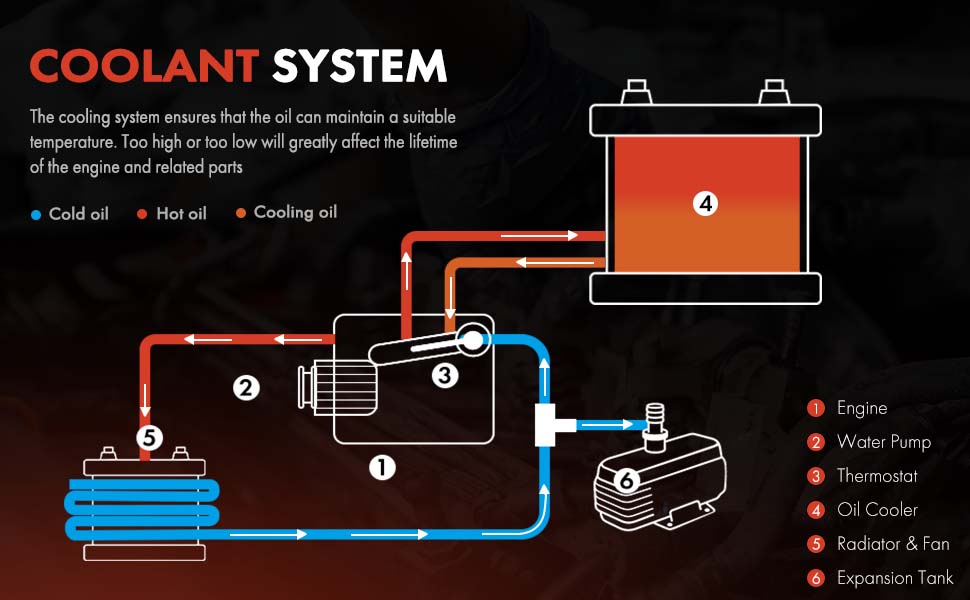 COOLANT SYSTEM

The cooling system ensures that the oil can maintain a suitable temperature. Too high or too low will greatly affect the lifetime of the engine and related parts

Cold oil
Hot oil
Cooling oil

4

2

3

5

1

6

1 Engine
2 Water Pump
3 Thermostat
4 Oil Cooler
5 Radiator & Fan
6 Expansion Tank