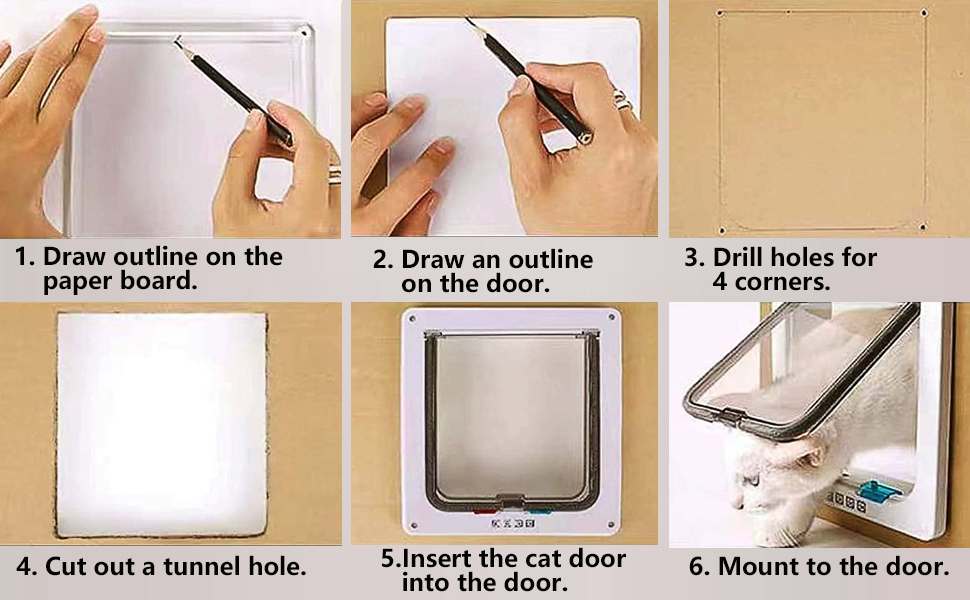 1. Draw outline on the paper board.

2. Draw an outline on the door.

3. Drill holes for 4 corners.

4. Cut out a tunnel hole.

5.Insert the cat door into the door.

6. Mount to the door.