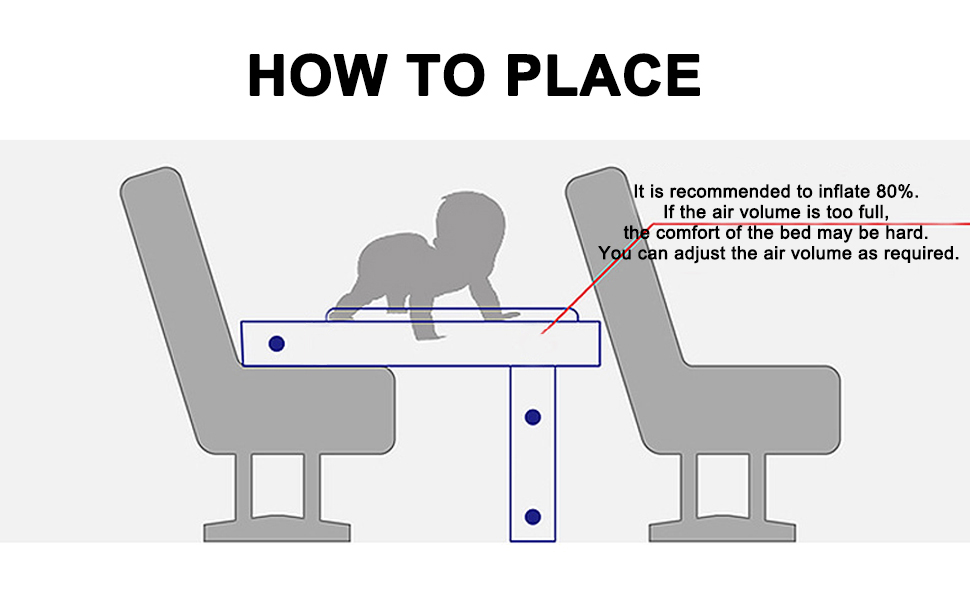 HOW TO PLACE

It is recommended to inflate 80%.
If the air volume is too full,
the comfort of the bed may be hard.
You can adjust the air volume as required.