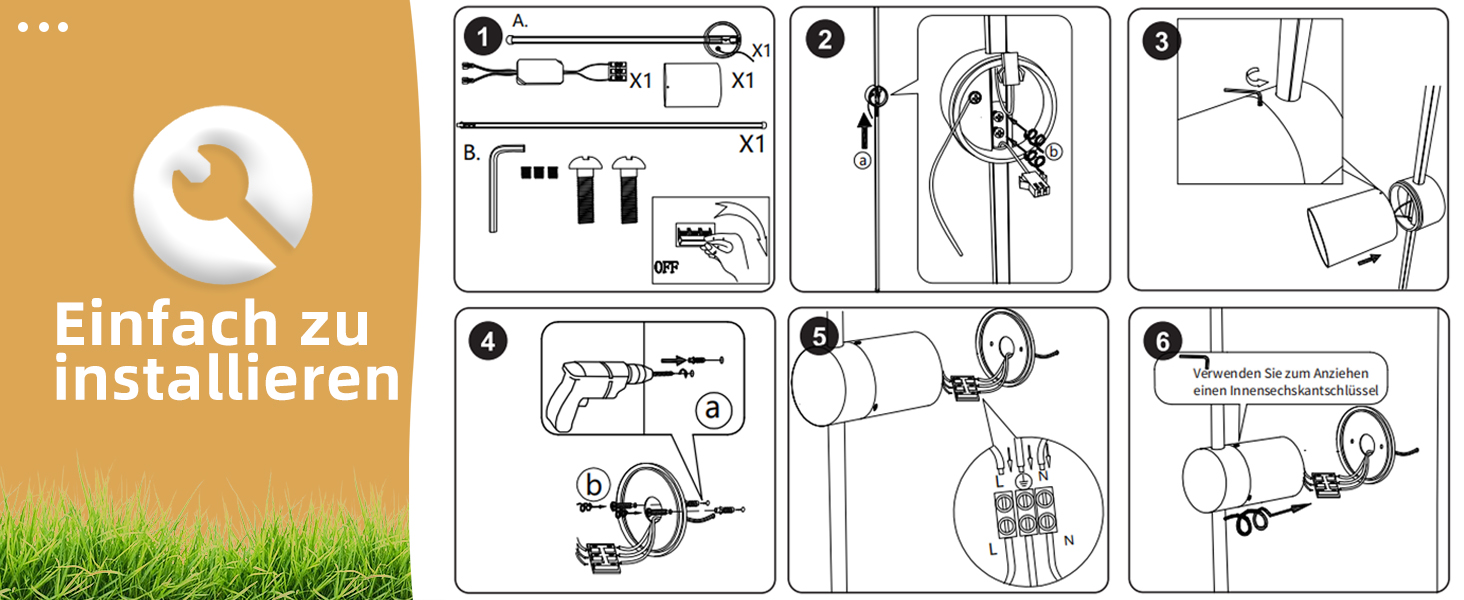 Einfach zu installieren

1
A.
X1
X1
X1
X1
B.
OFF

2
a
b

3

4
a
b

5
L
N
L
N

6
Verwenden Sie zum Anziehen einen Innensechskantschlüssel