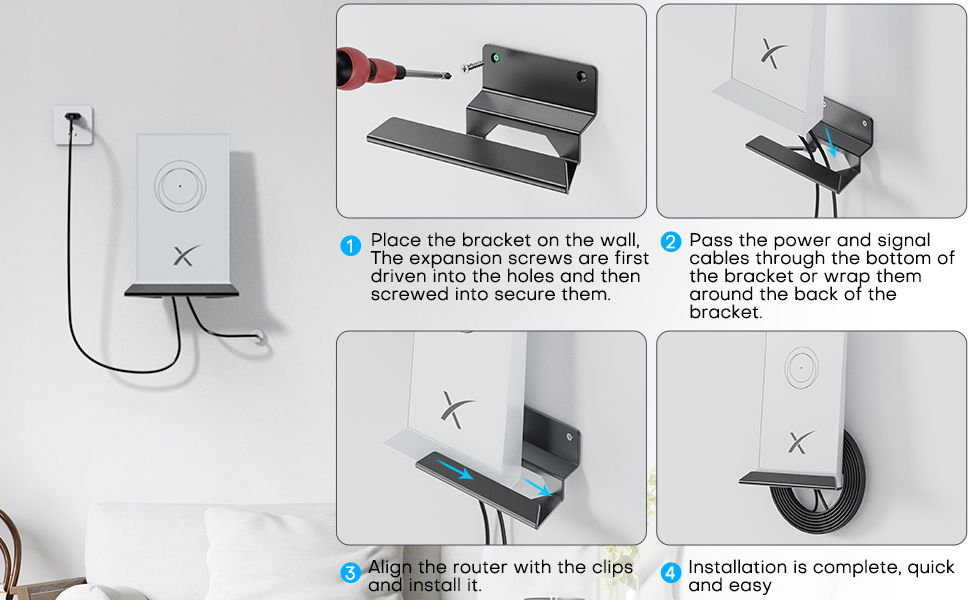 1 Place the bracket on the wall, The expansion screws are first driven into the holes and then screwed into secure them.

2 Pass the power and signal cables through the bottom of the bracket or wrap them around the back of the bracket.

3 Align the router with the clips and install it.

4 Installation is complete, quick and easy