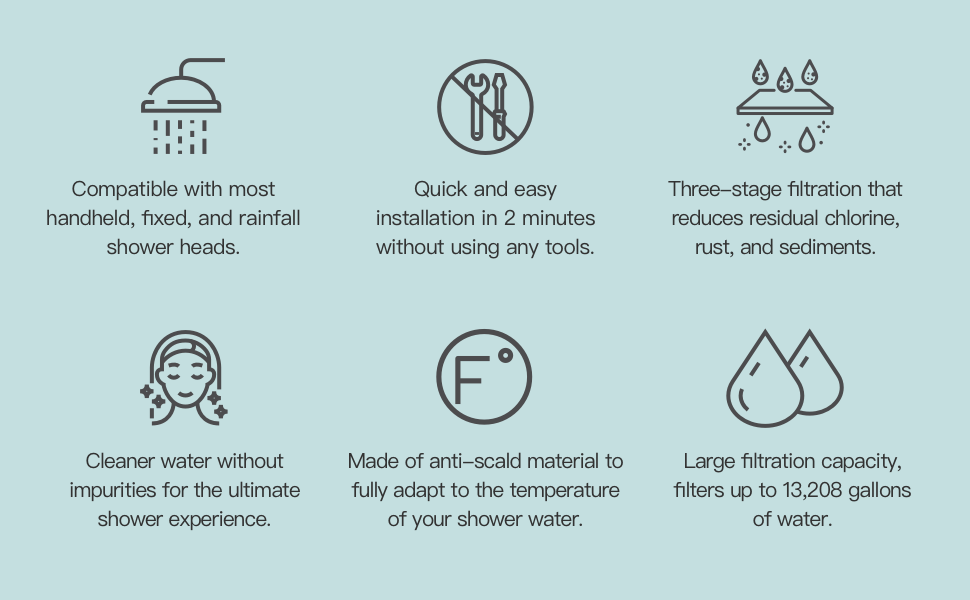 Compatible with most handheld, fixed, and rainfall shower heads.

Quick and easy installation in 2 minutes without using any tools.

Three–stage filtration that reduces residual chlorine, rust, and sediments.

F°

Cleaner water without impurities for the ultimate shower experience.

Made of anti–scald material to fully adapt to the temperature of your shower water.

Large filtration capacity, filters up to 13,208 gallons of water.