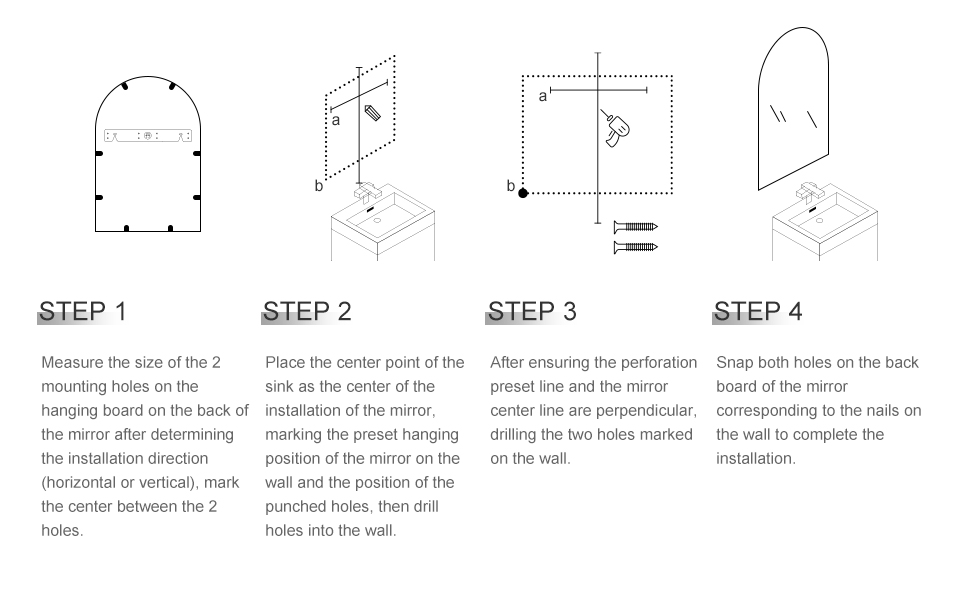 a

b

a

b

STEP 1

Measure the size of the 2 mounting holes on the hanging board on the back of the mirror after determining the installation direction (horizontal or vertical), mark the center between the 2 holes.

STEP 2

Place the center point of the sink as the center of the installation of the mirror, marking the preset hanging position of the mirror on the wall and the position of the punched holes, then drill holes into the wall.

STEP 3

After ensuring the perforation preset line and the mirror center line are perpendicular, drilling the two holes marked on the wall.

STEP 4

Snap both holes on the back board of the mirror corresponding to the nails on the wall to complete the installation.