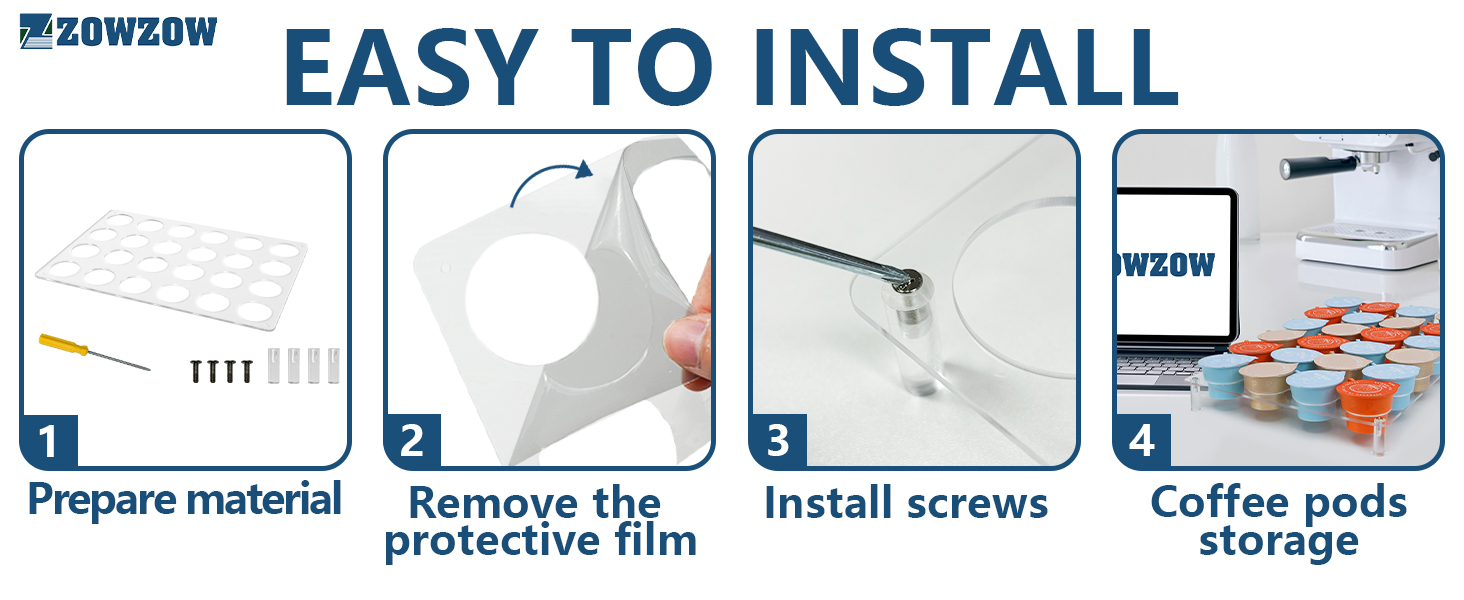 ZOWZOW

EASY TO INSTALL

1
Prepare material

2
Remove the protective film

3
Install screws

OWZOW

4
Coffee pods storage