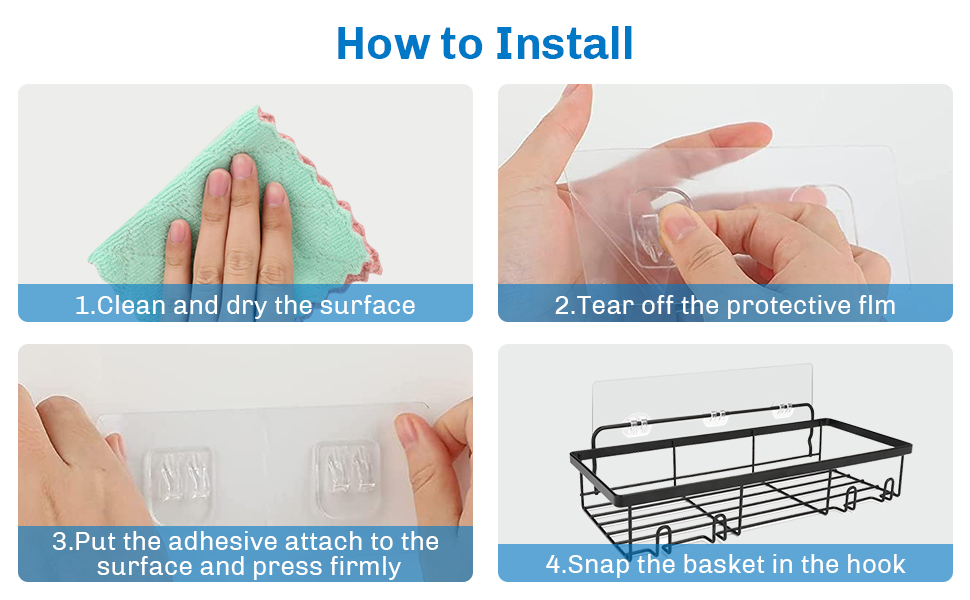 How to Install

1.Clean and dry the surface

2.Tear off the protective flm

3.Put the adhesive attach to the surface and press firmly

4.Snap the basket in the hook