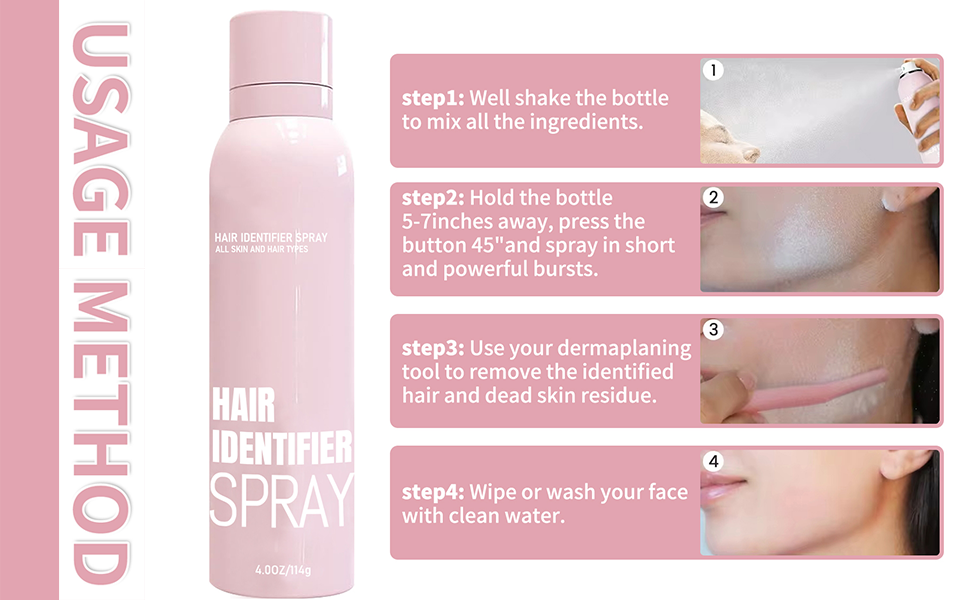 USAGE METHOD

HAIR IDENTIFIER SPRAY
ALL SKIN AND HAIR TYPES

HAIR IDENTIFIER SPRAY

4.0OZ/114g

step1: Well shake the bottle to mix all the ingredients.

1

step2: Hold the bottle 5-7inches away, press the button 45"and spray in short and powerful bursts.

2

step3: Use your dermaplaning tool to remove the identified hair and dead skin residue.

3

step4: Wipe or wash your face with clean water.

4