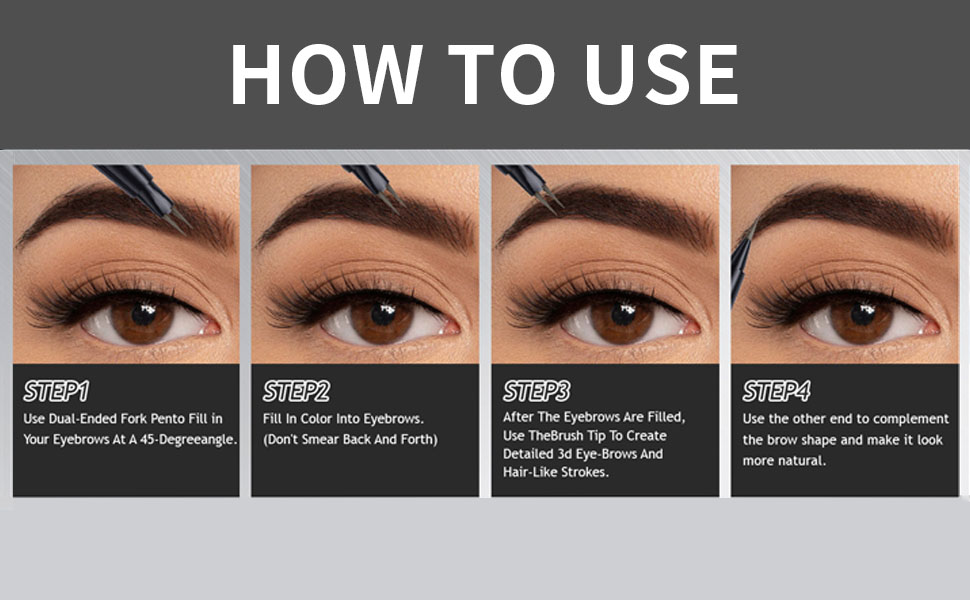 HOW TO USE

STEP1
Use Dual-Ended Fork Pento Fill in Your Eyebrows At A 45-Degreeangle.

STEP2
Fill In Color Into Eyebrows. (Don't Smear Back And Forth)

STEP3
After The Eyebrows Are Filled, Use TheBrush Tip To Create Detailed 3d Eye-Brows And Hair-Like Strokes.

STEP4
Use the other end to complement the brow shape and make it look more natural.