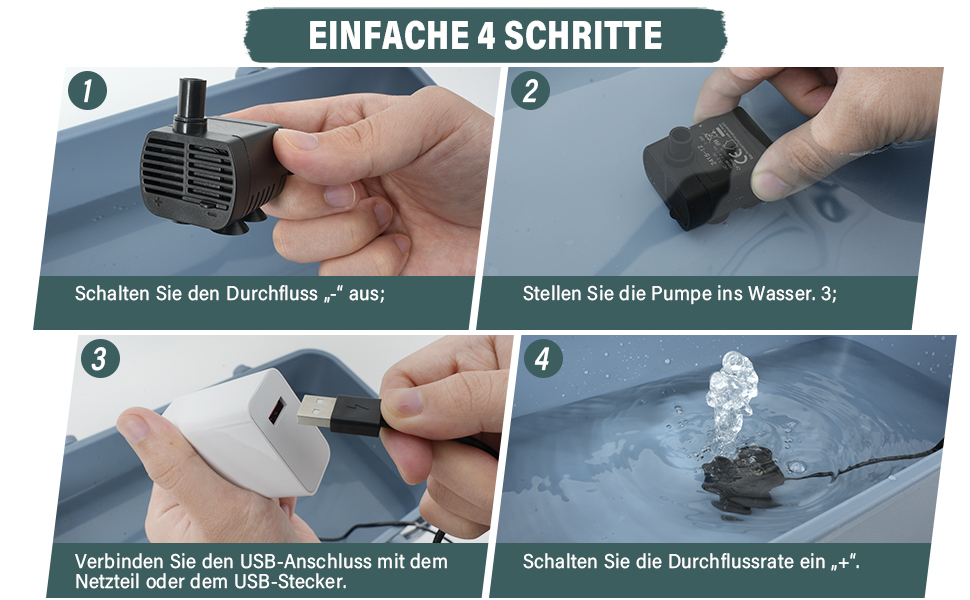 EINFACHE 4 SCHRITTE

1

Schalten Sie den Durchfluss „-“ aus;

2

Stellen Sie die Pumpe ins Wasser. 3;

3

Verbinden Sie den USB-Anschluss mit dem Netzteil oder dem USB-Stecker.

4

Schalten Sie die Durchflussrate ein „+“.