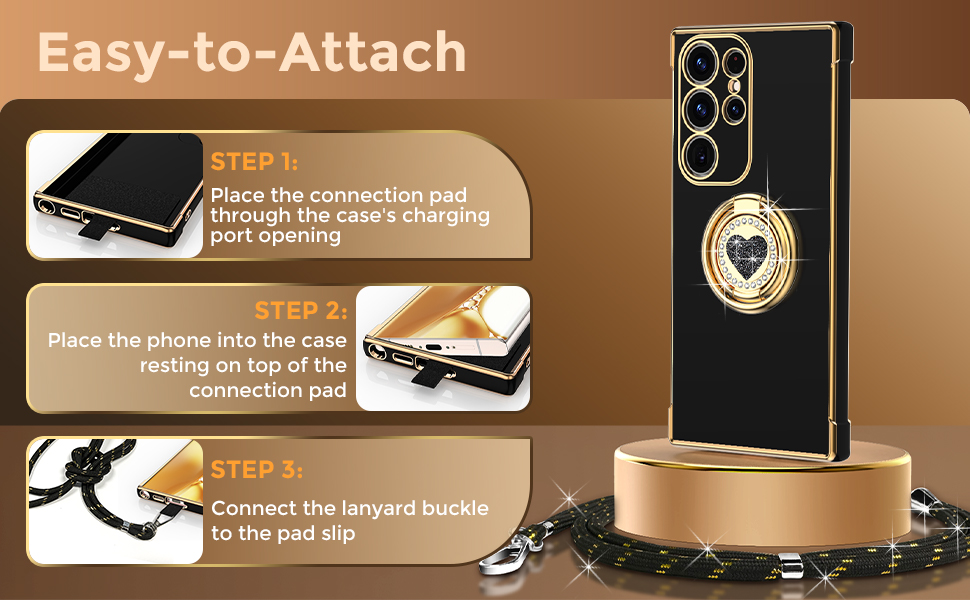 Easy-to-Attach

STEP 1:
Place the connection pad through the case's charging port opening

STEP 2:
Place the phone into the case resting on top of the connection pad

STEP 3:
Connect the lanyard buckle to the pad slip