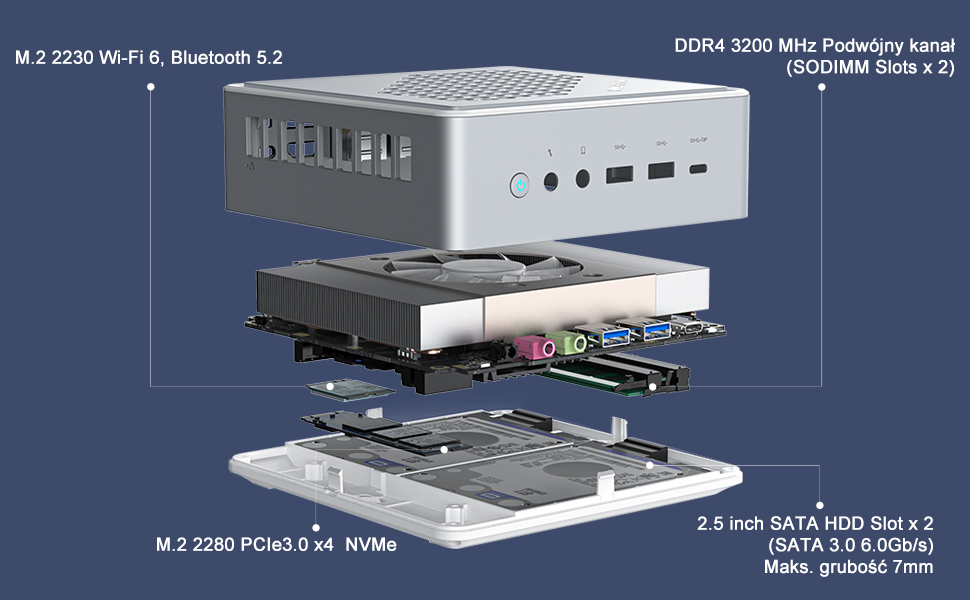 M.2 2230 Wi-Fi 6, Bluetooth 5.2

DDR4 3200 MHz Podwójny kanał
(SODIMM Slots x 2)

M.2 2280 PCIe3.0 x4 NVMe

2.5 inch SATA HDD Slot x 2
(SATA 3.0 6.0Gb/s)
Maks. grubość 7mm