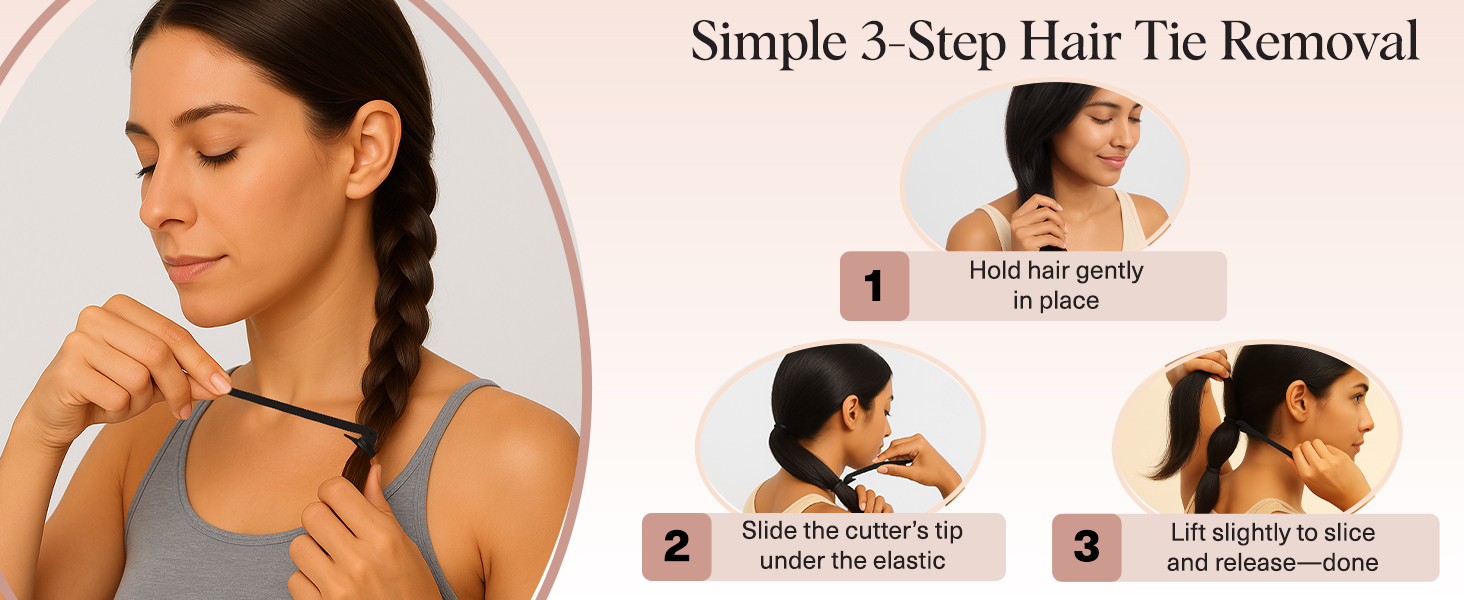 Simple 3-Step Hair Tie Removal

1 Hold hair gently in place

2 Slide the cutter's tip under the elastic

3 Lift slightly to slice and release—done