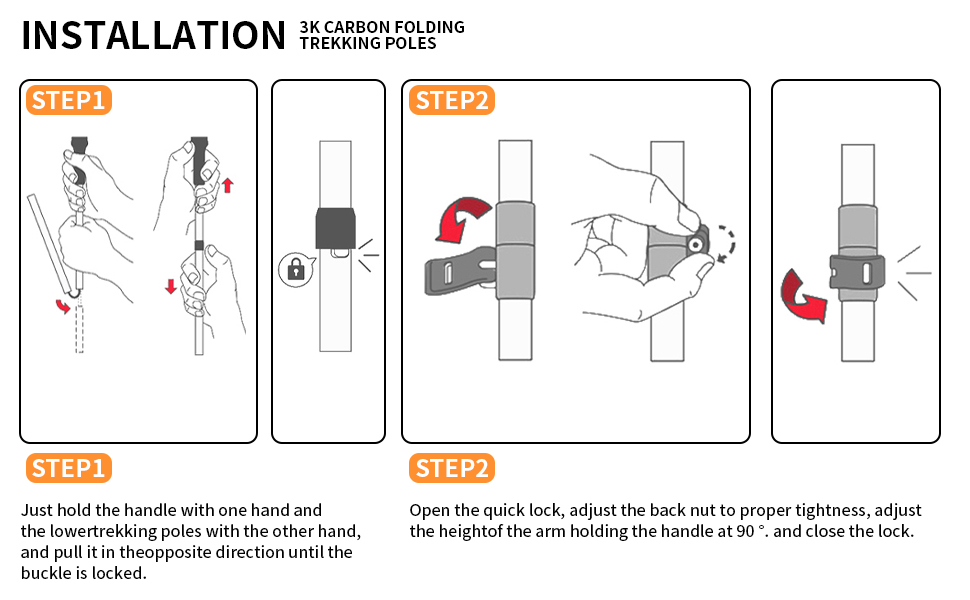 INSTALLATION 3K CARBON FOLDING TREKKING POLES

STEP1

STEP2

STEP1

Just hold the handle with one hand and the lowertrekking poles with the other hand, and pull it in theopposite direction until the buckle is locked.

STEP2

Open the quick lock, adjust the back nut to proper tightness, adjust the heightof the arm holding the handle at 90 °. and close the lock.