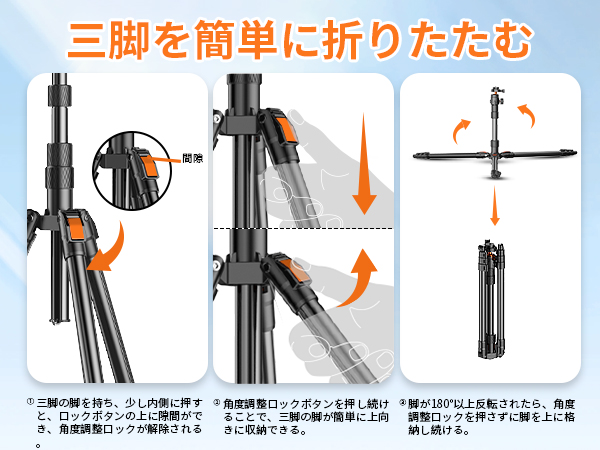 三脚を簡単に折りたたむ

間隙

① 三脚の脚を持ち、少し内側に押すと、ロックボタンの上に隙間ができ、角度調整ロックが解除される。

② 角度調整ロックボタンを押し続けることで、三脚の脚が簡単に上向きに収納できる。

③ 脚が180°以上反転されたら、角度調整ロックを押さずに脚を上に格納し続ける。