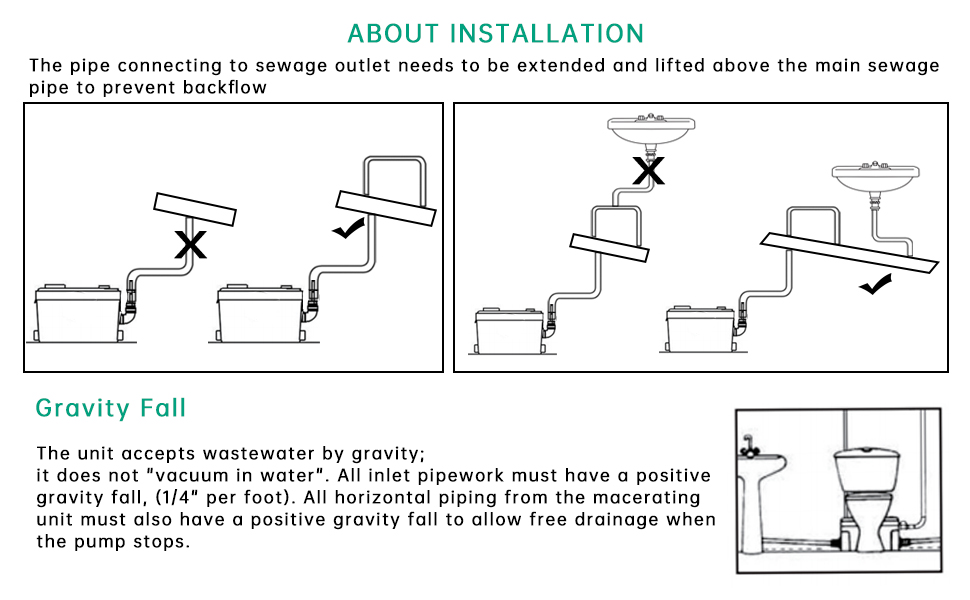 ABOUT INSTALLATION

The pipe connecting to sewage outlet needs to be extended and lifted above the main sewage pipe to prevent backflow

Gravity Fall

The unit accepts wastewater by gravity;
it does not "vacuum in water". All inlet pipework must have a positive gravity fall, (1/4" per foot). All horizontal piping from the macerating unit must also have a positive gravity fall to allow free drainage when the pump stops.