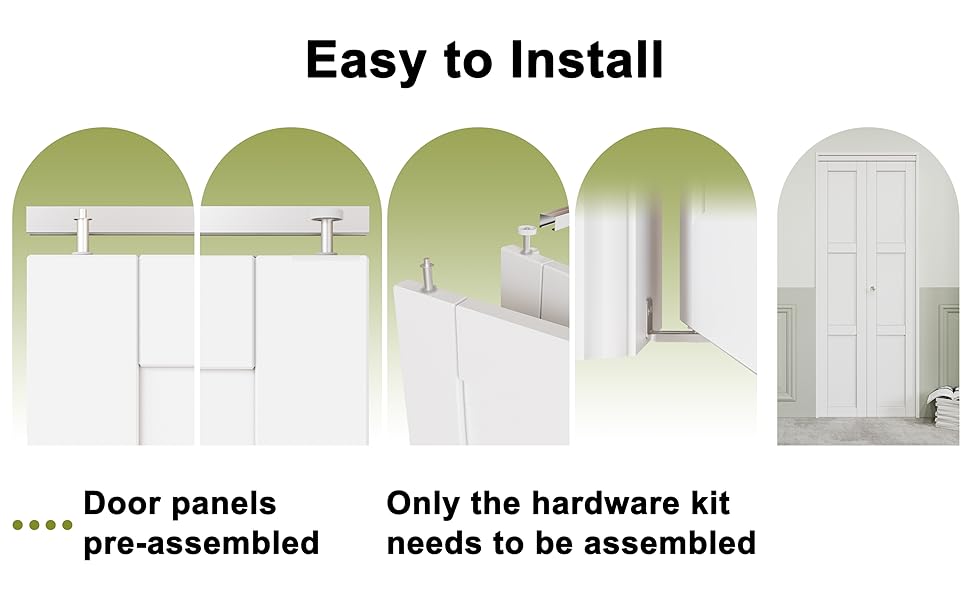 Easy to Install

Door panels pre-assembled

Only the hardware kit needs to be assembled