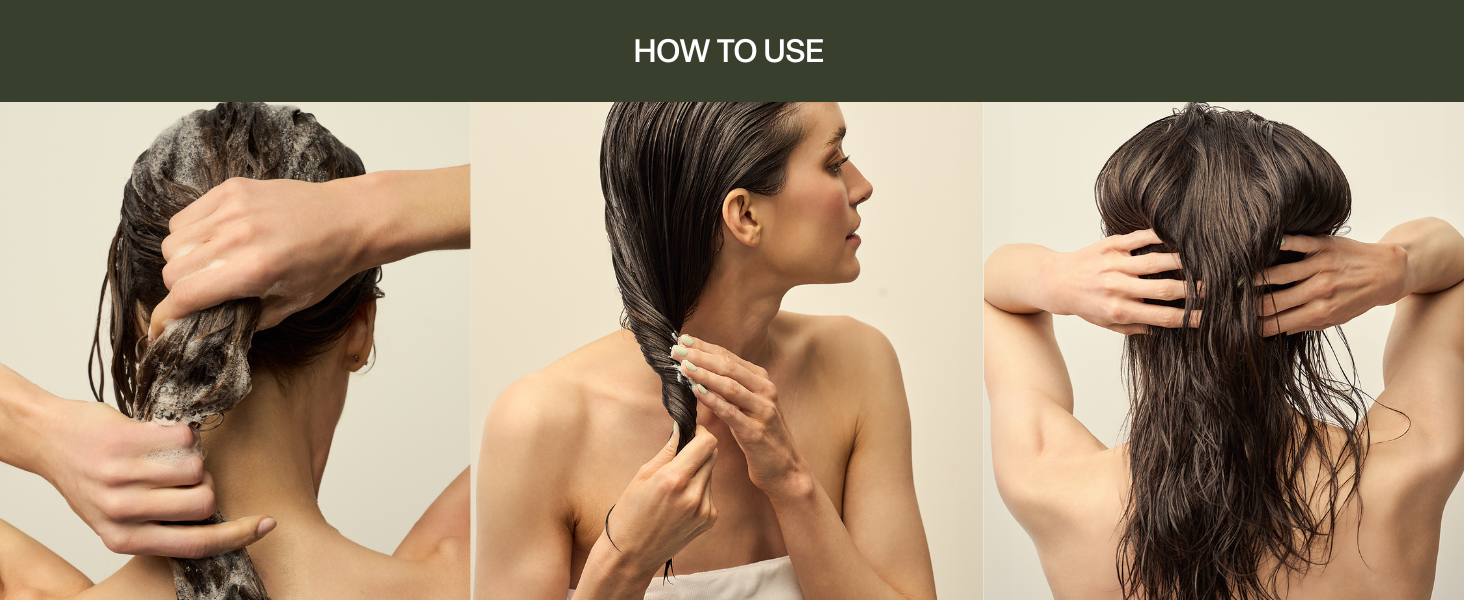 HOW TO USE