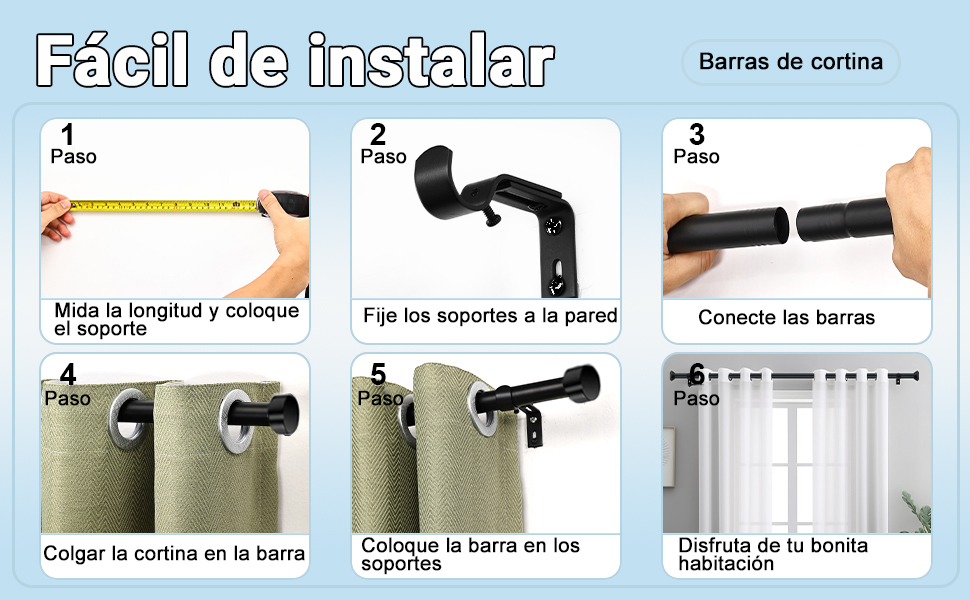 Fácil de instalar

Barras de cortina

1
Paso

Mida la longitud y coloque el soporte

2
Paso

Fije los soportes a la pared

3
Paso

Conecte las barras

4
Paso

Colgar la cortina en la barra

5
Paso

Coloque la barra en los soportes

6
Paso

Disfruta de tu bonita habitación