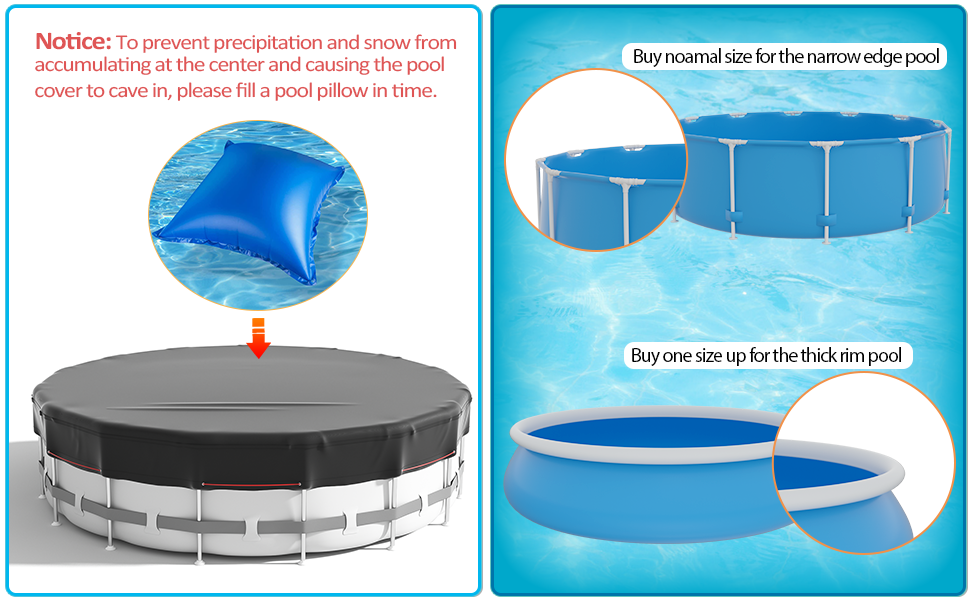 Notice: To prevent precipitation and snow from accumulating at the center and causing the pool cover to cave in, please fill a pool pillow in time.

Buy noamal size for the narrow edge pool

Buy one size up for the thick rim pool