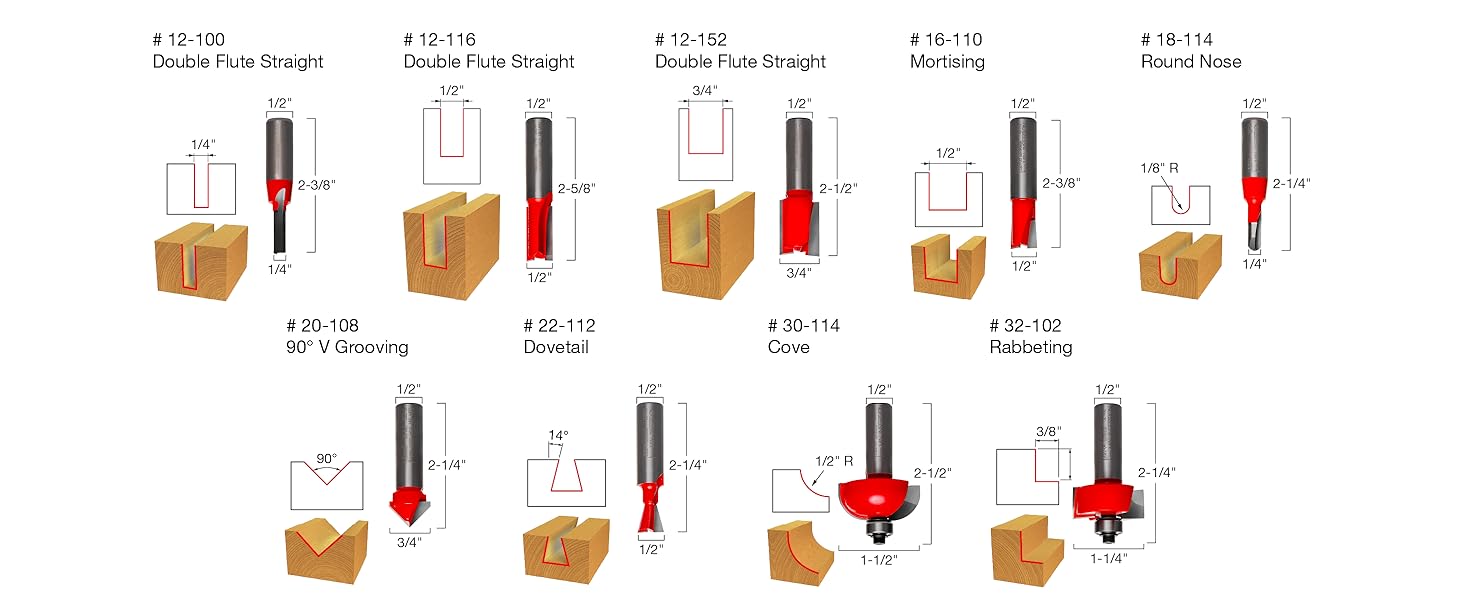 # 12-100
Double Flute Straight
1/4"
1/2"
2-3/8"
1/4"

# 12-116
Double Flute Straight
1/2"
1/2"
2-5/8"
1/2"

# 12-152
Double Flute Straight
3/4"
1/2"
2-1/2"
3/4"

# 16-110
Mortising
1/2"
1/2"
2-3/8"
1/2"

# 18-114
Round Nose
1/8" R
1/2"
2-1/4"
1/4"

# 20-108
90° V Grooving
90°
1/2"
2-1/4"
3/4"

# 22-112
Dovetail
14°
1/2"
2-1/4"
1/2"

# 30-114
Cove
1/2" R
1/2"
2-1/2"
1-1/2"

# 32-102
Rabbeting
3/8"
1/2"
2-1/4"
1-1/4"