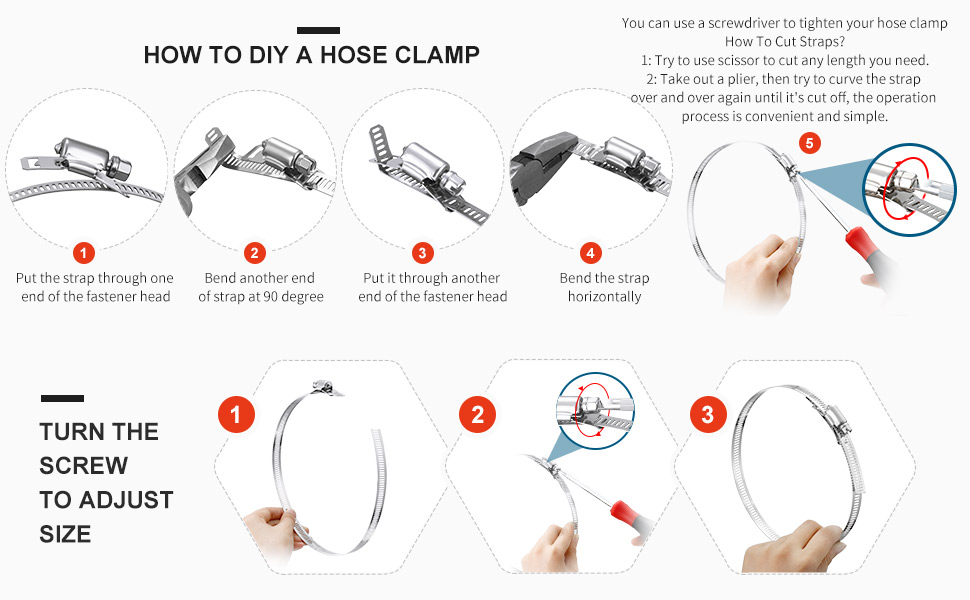 HOW TO DIY A HOSE CLAMP

You can use a screwdriver to tighten your hose clamp
How To Cut Straps?
1: Try to use scissor to cut any length you need.
2: Take out a plier, then try to curve the strap over and over again until it's cut off, the operation process is convenient and simple.

1
Put the strap through one end of the fastener head

2
Bend another end of strap at 90 degree

3
Put it through another end of the fastener head

4
Bend the strap horizontally

5

TURN THE SCREW TO ADJUST SIZE

1

2

3