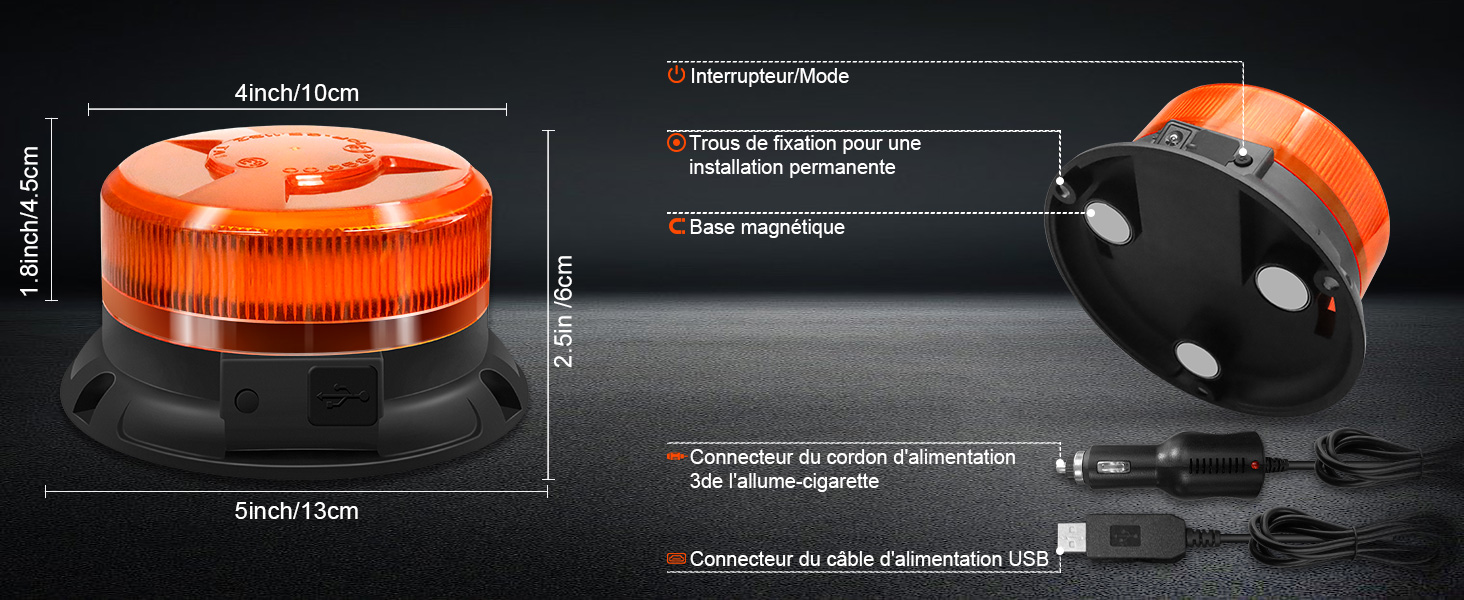 4inch/10cm

1.8inch/4.5cm

2.5in /6cm

5inch/13cm

Interrupteur/Mode

Trous de fixation pour une installation permanente

Base magnétique

Connecteur du cordon d'alimentation 3de l'allume-cigarette

Connecteur du câble d'alimentation USB