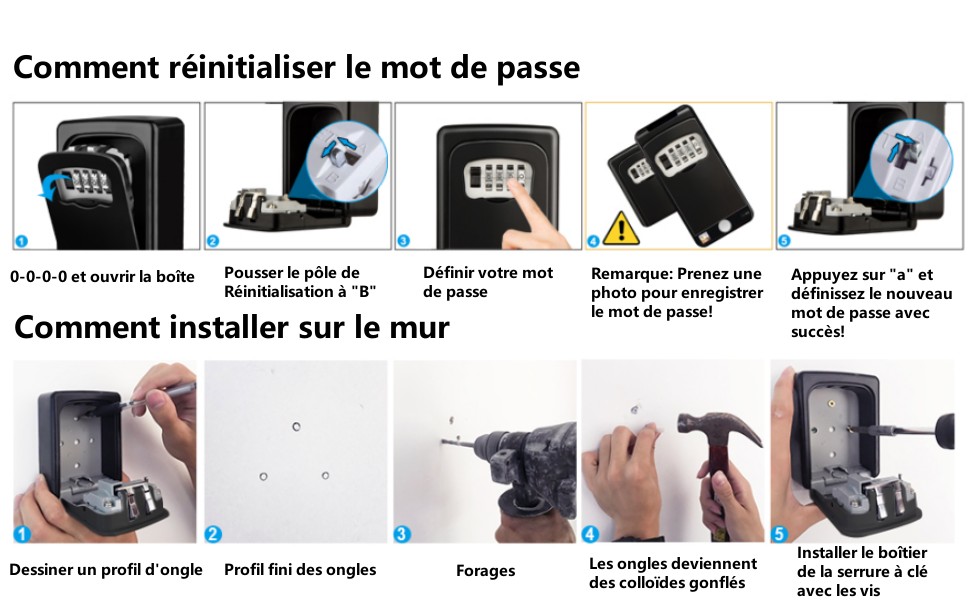 Comment réinitialiser le mot de passe

1

0-0-0-0 et ouvrir la boîte

2

Pousser le pôle de Réinitialisation à "B"

3

Définir votre mot de passe

4

Remarque: Prenez une photo pour enregistrer le mot de passe!

5

Appuyez sur "a" et définissez le nouveau mot de passe avec succès!

Comment installer sur le mur

1

Dessiner un profil d'ongle

2

Profil fini des ongles

3

Forages

4

Les ongles deviennent des colloïdes gonflés

5

Installer le boîtier de la serrure à clé avec les vis