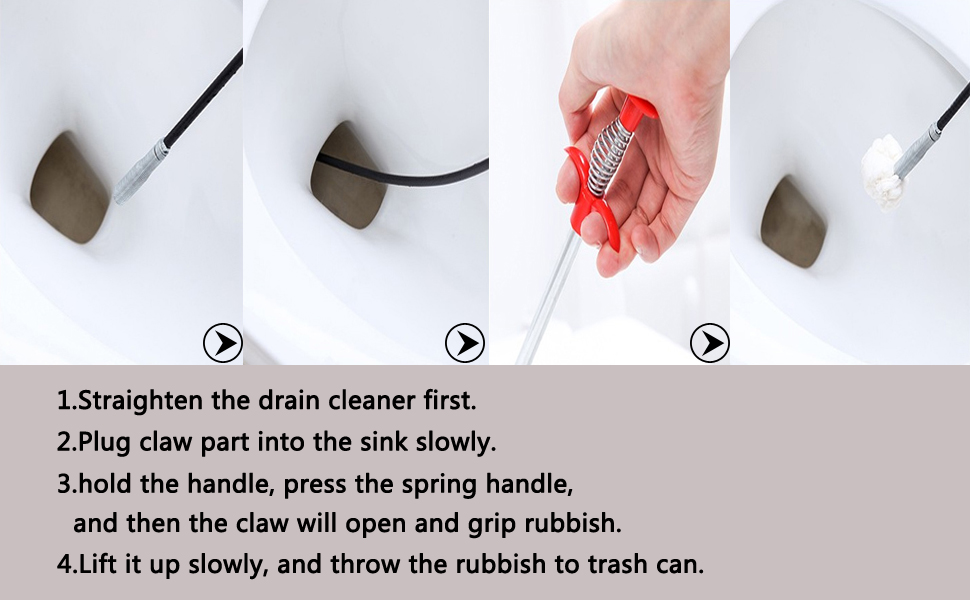 1.Straighten the drain cleaner first.
2.Plug claw part into the sink slowly.
3.hold the handle, press the spring handle, and then the claw will open and grip rubbish.
4.Lift it up slowly, and throw the rubbish to trash can.