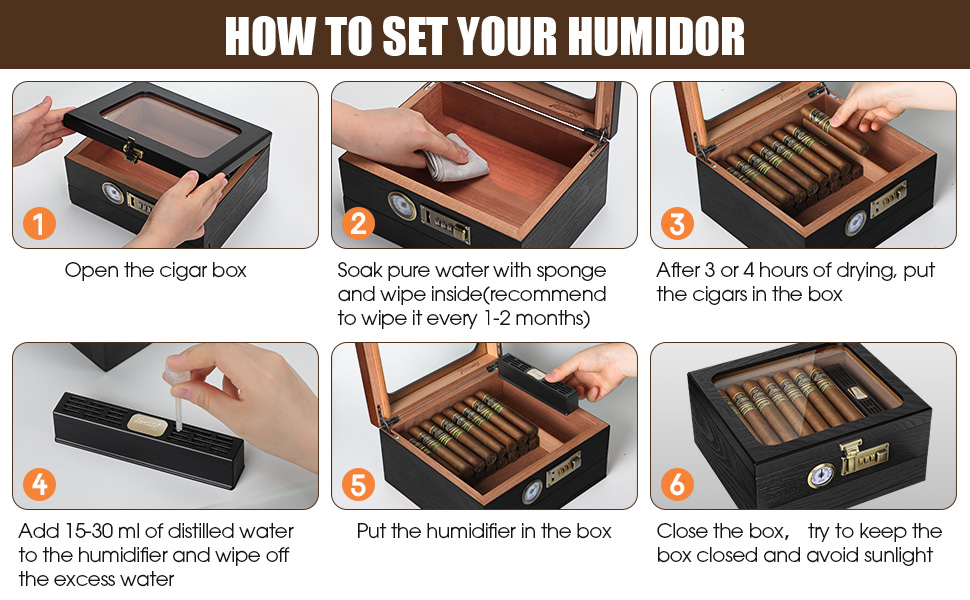 HOW TO SET YOUR HUMIDOR

1

Open the cigar box

2

Soak pure water with sponge and wipe inside(recommend to wipe it every 1-2 months)

3

After 3 or 4 hours of drying, put the cigars in the box

4

Add 15-30 ml of distilled water to the humidifier and wipe off the excess water

5

Put the humidifier in the box

6

Close the box， try to keep the box closed and avoid sunlight