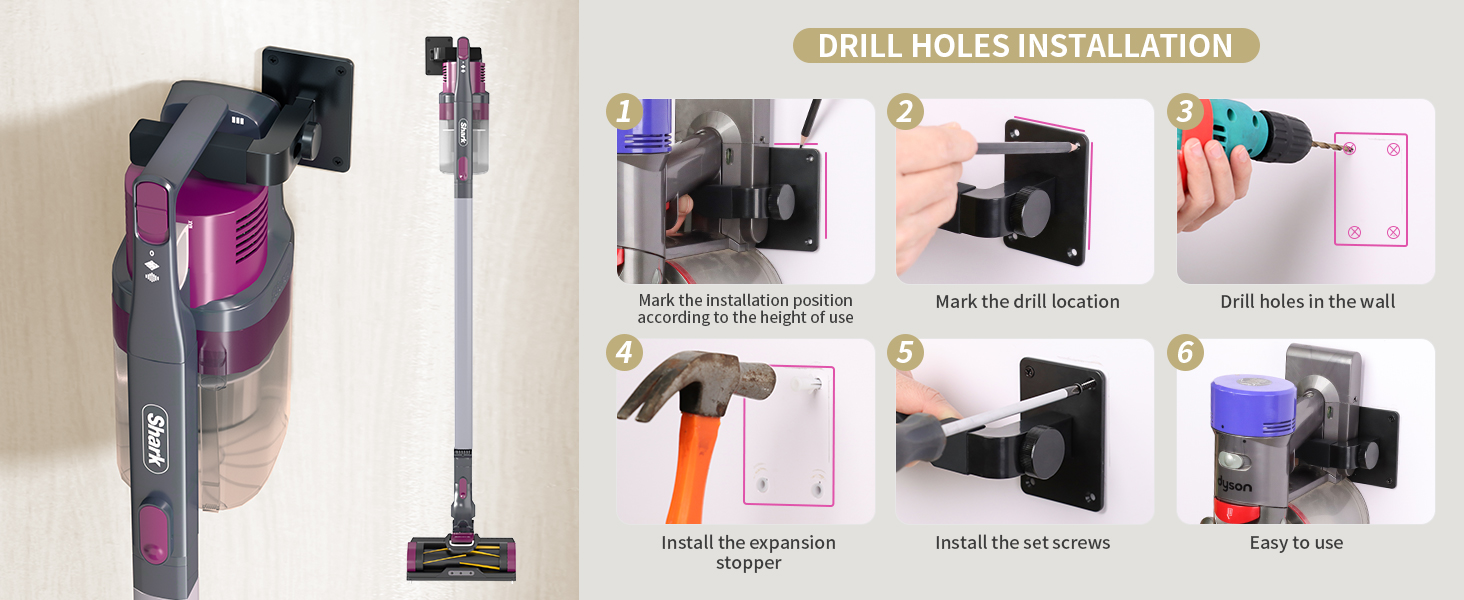 Shark

Shark

DRILL HOLES INSTALLATION

1

Mark the installation position according to the height of use

2

Mark the drill location

3

Drill holes in the wall

4

Install the expansion stopper

5

Install the set screws

6

dyson

Easy to use