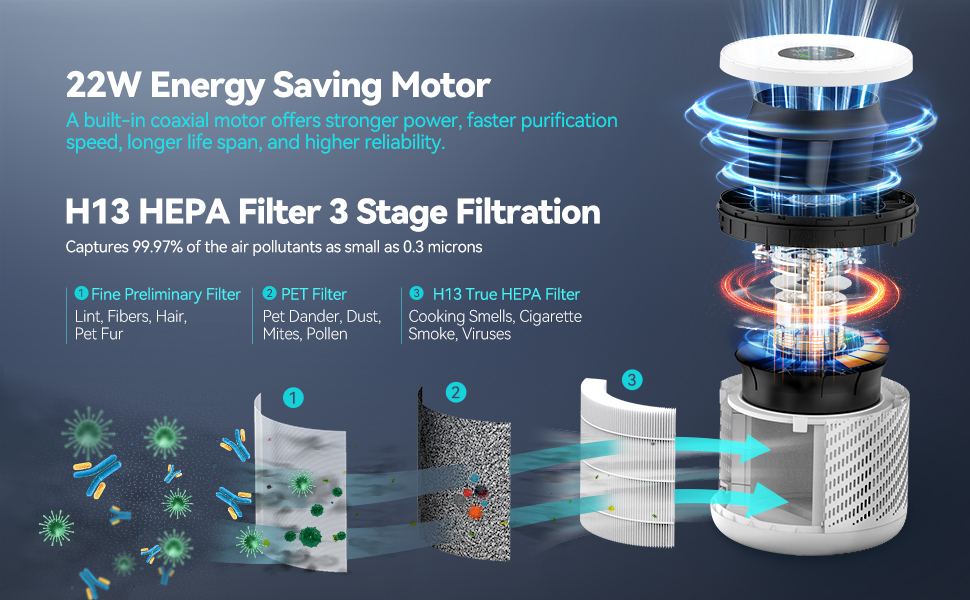 22W Energy Saving Motor

A built-in coaxial motor offers stronger power, faster purification speed, longer life span, and higher reliability.

H13 HEPA Filter 3 Stage Filtration

Captures 99.97% of the air pollutants as small as 0.3 microns

1 Fine Preliminary Filter
Lint, Fibers, Hair, Pet Fur

2 PET Filter
Pet Dander, Dust, Mites, Pollen

3 H13 True HEPA Filter
Cooking Smells, Cigarette Smoke, Viruses

1

2

3