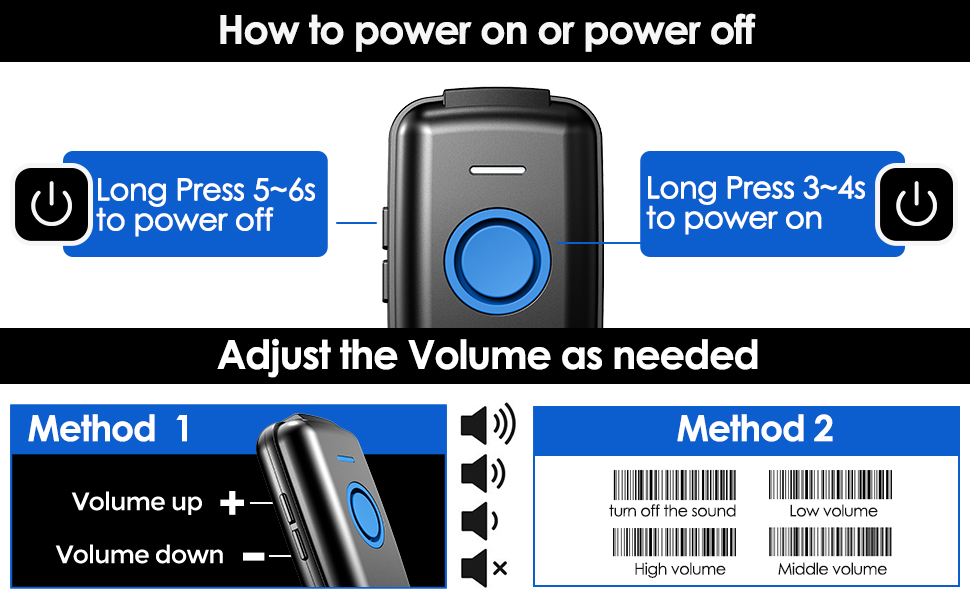 How to power on or power off

Long Press 5~6s to power off

Long Press 3~4s to power on

Adjust the Volume as needed

Method 1

Volume up +

Volume down −

Method 2

turn off the sound

Low volume

High volume

Middle volume