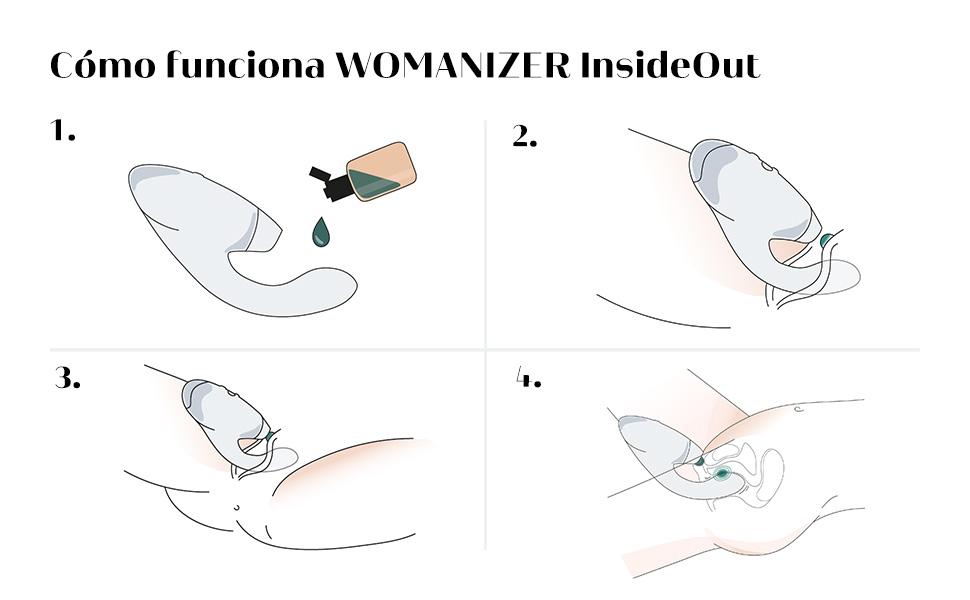 Cómo funciona WOMANIZER InsideOut

1.

2.

3.

4.