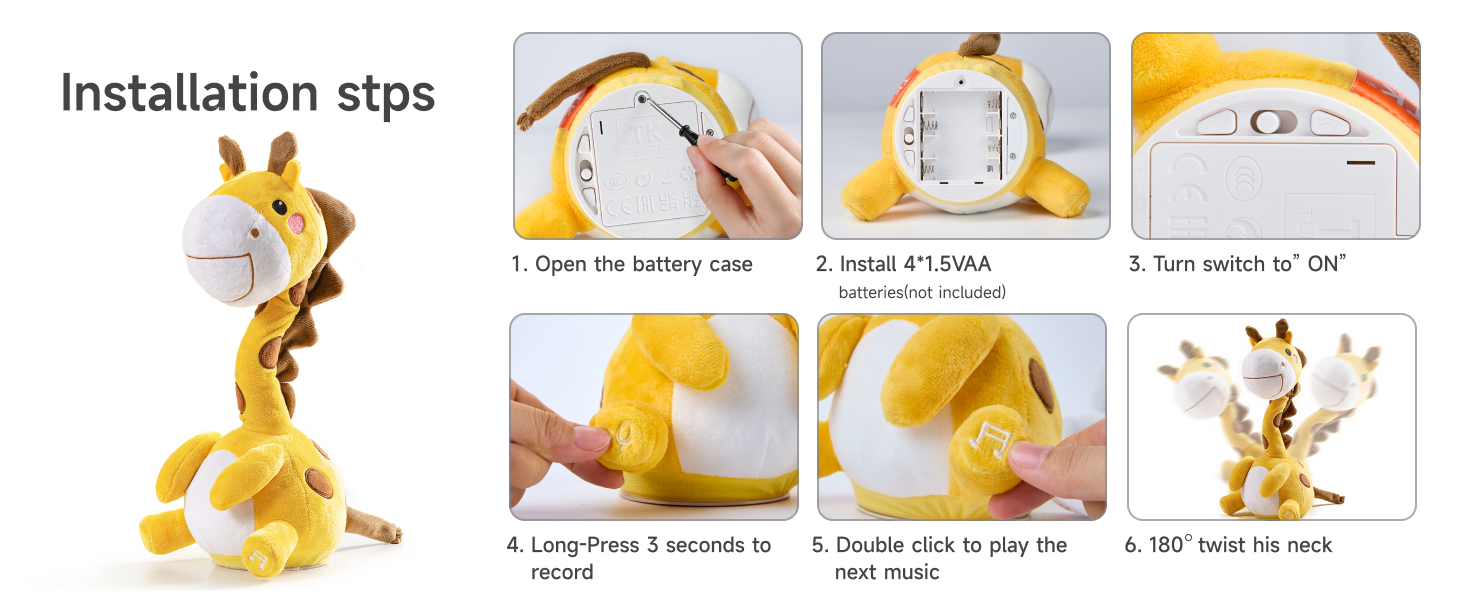 Installation stps

1. Open the battery case

2. Install 4*1.5VAA
batteries(not included)

3. Turn switch to" ON"

4. Long-Press 3 seconds to record

5. Double click to play the next music

6. 180° twist his neck