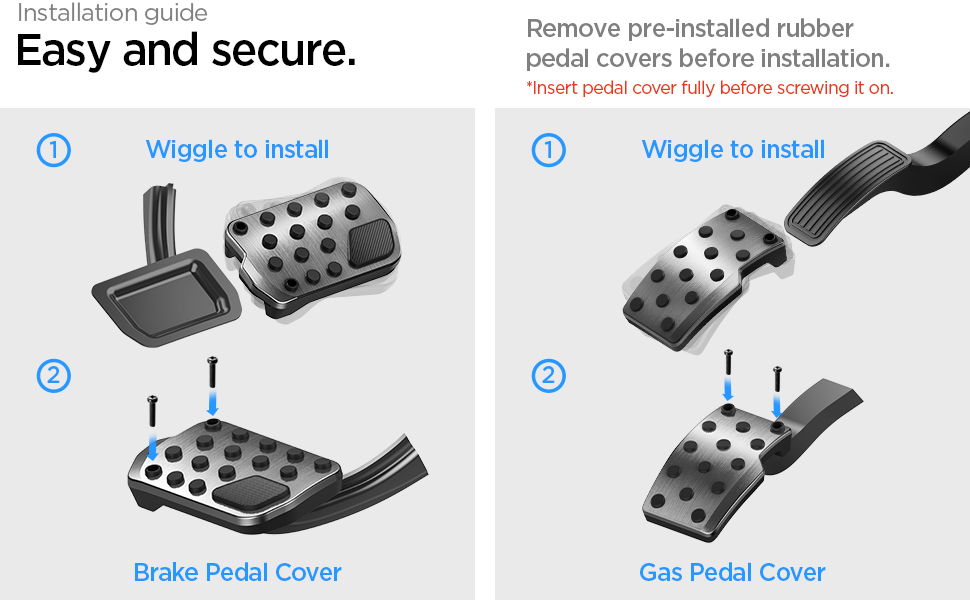 Installation guide
Easy and secure.

Remove pre-installed rubber pedal covers before installation.
*Insert pedal cover fully before screwing it on.

1 Wiggle to install

2

Brake Pedal Cover

1 Wiggle to install

2

Gas Pedal Cover