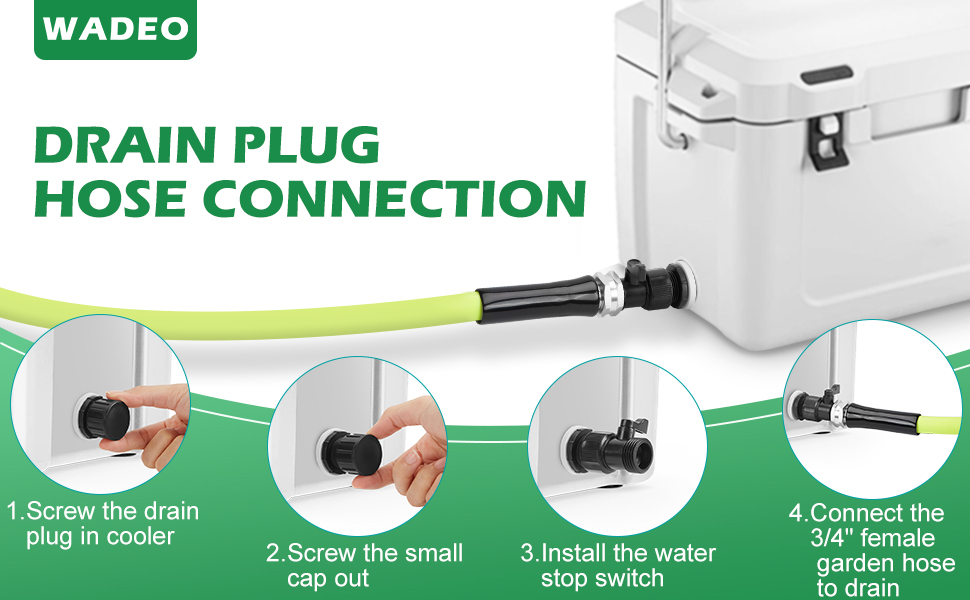 WADEO

DRAIN PLUG
HOSE CONNECTION

1.Screw the drain plug in cooler

2.Screw the small cap out

3.Install the water stop switch

4.Connect the 3/4" female garden hose to drain