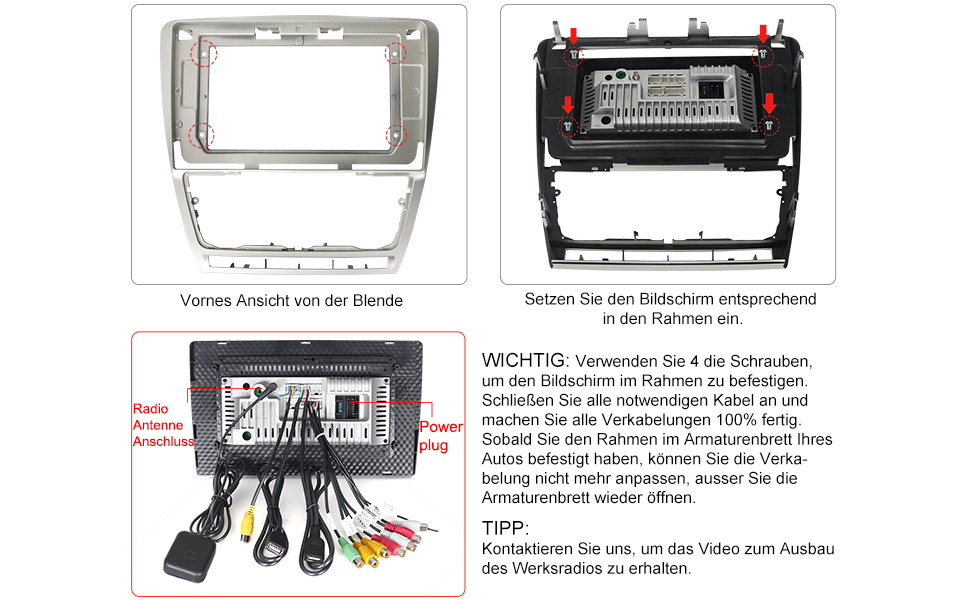 Vornes Ansicht von der Blende

Setzen Sie den Bildschirm entsprechend in den Rahmen ein.

Radio Antenne Anschluss

Power plug

WICHTIG: Verwenden Sie 4 die Schrauben, um den Bildschirm im Rahmen zu befestigen. Schließen Sie alle notwendigen Kabel an und machen Sie alle Verkabelungen 100% fertig. Sobald Sie den Rahmen im Armaturenbrett Ihres Autos befestigt haben, können Sie die Verkabelung nicht mehr anpassen, ausser Sie die Armaturenbrett wieder öffnen.

TIPP:
Kontaktieren Sie uns, um das Video zum Ausbau des Werksradios zu erhalten.