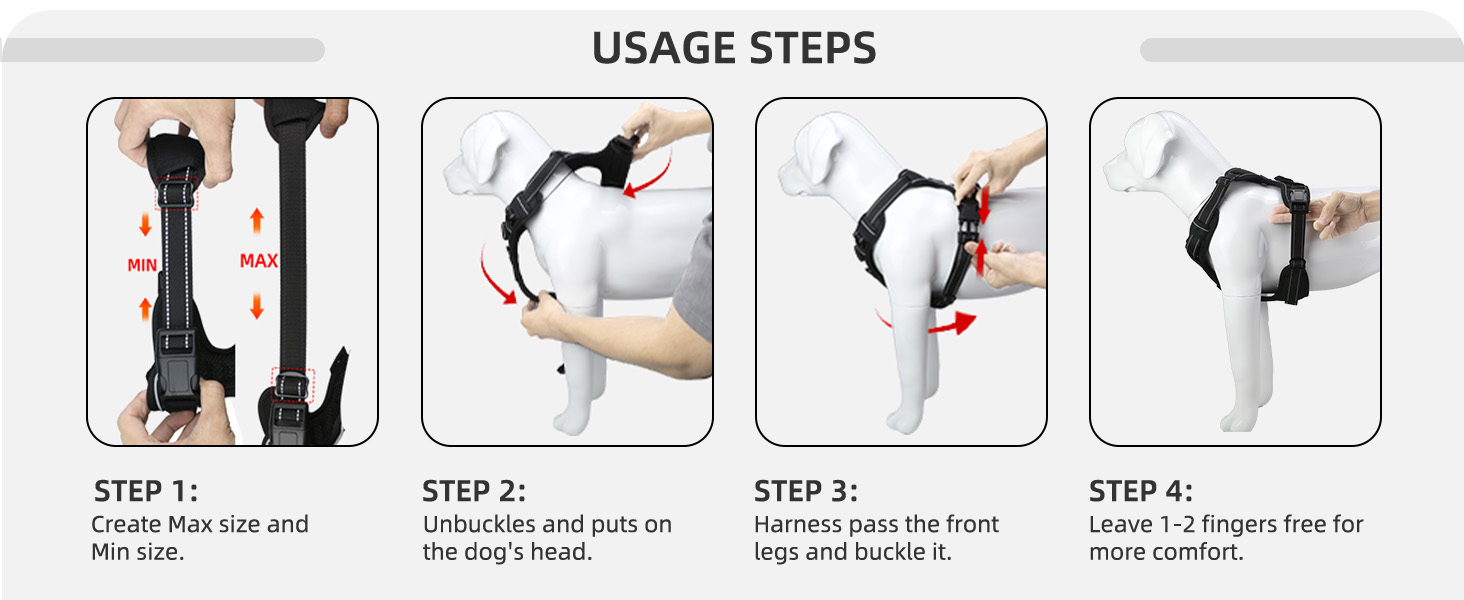 USAGE STEPS

MIN

MAX

STEP 1:
Create Max size and Min size.

STEP 2:
Unbuckles and puts on the dog's head.

STEP 3:
Harness pass the front legs and buckle it.

STEP 4:
Leave 1-2 fingers free for more comfort.