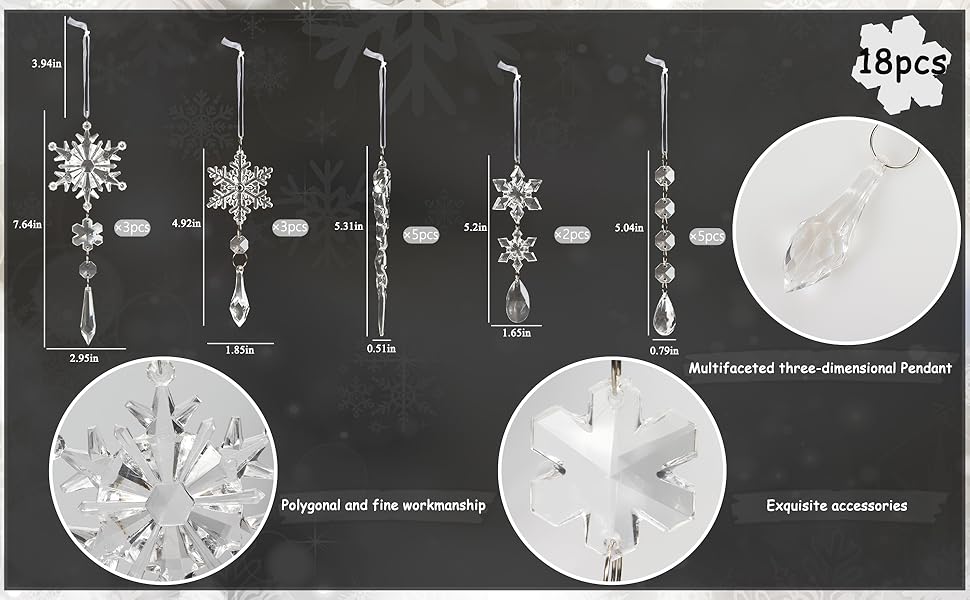 18pcs

3.94in

7.64in

×3pcs

2.95in

4.92in

×3pcs

1.85in

5.31in

×5pcs

0.51in

5.2in

×2pcs

1.65in

5.04in

×5pcs

0.79in

Multifaceted three-dimensional Pendant

Polygonal and fine workmanship

Exquisite accessories