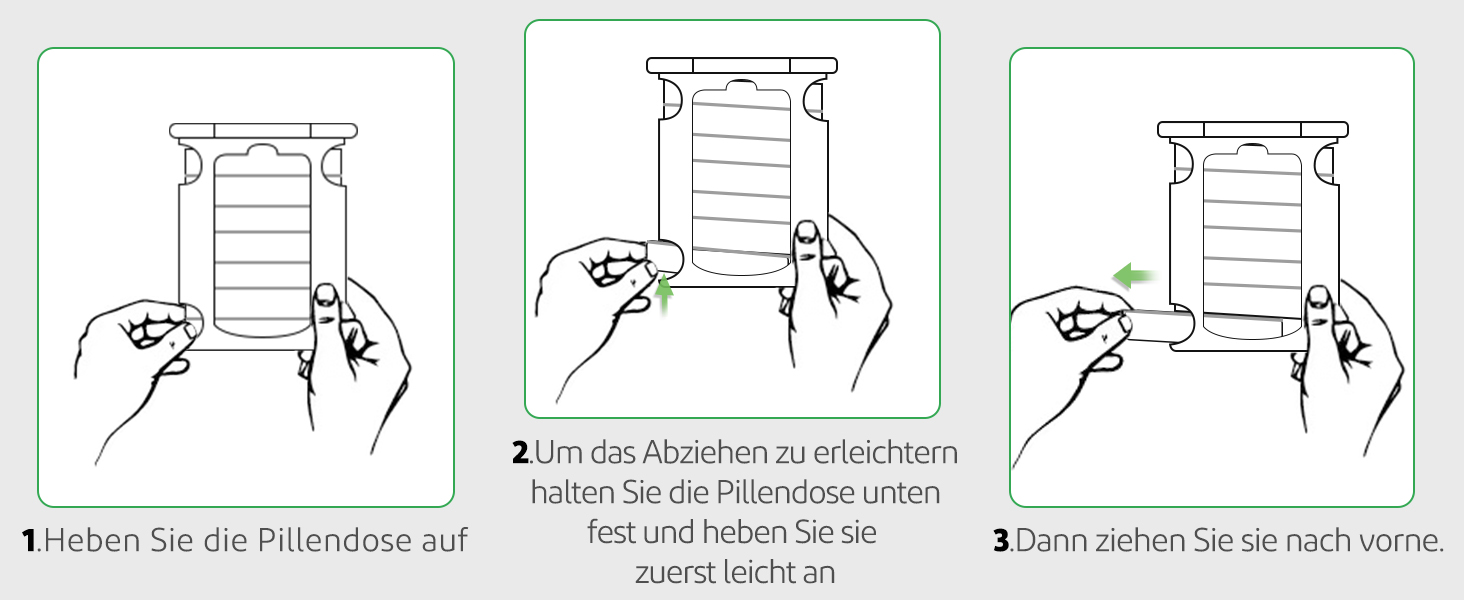 1.Heben Sie die Pillendose auf

2.Um das Abziehen zu erleichtern halten Sie die Pillendose unten fest und heben Sie sie zuerst leicht an

3.Dann ziehen Sie sie nach vorne.