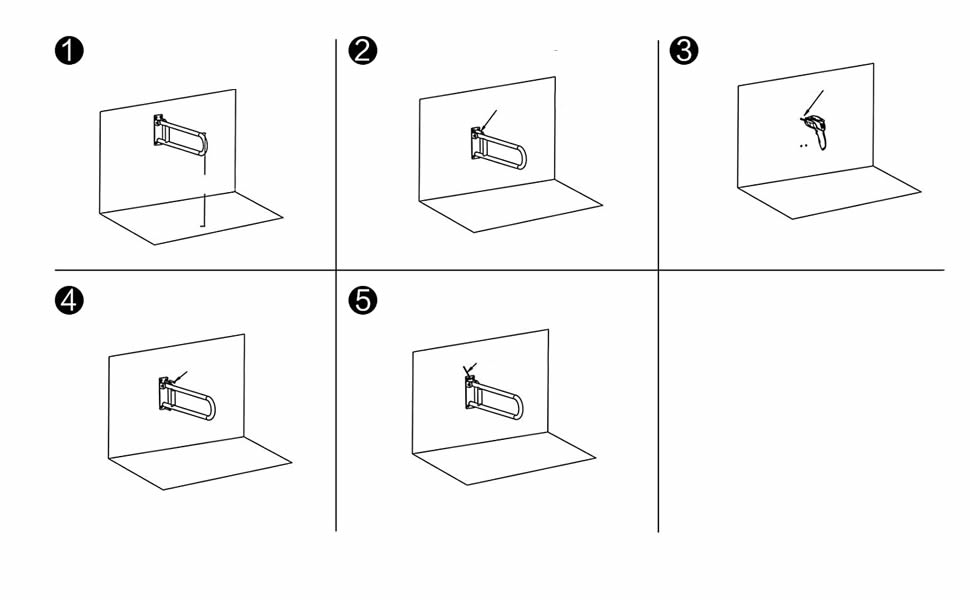 1

2

3

4

5