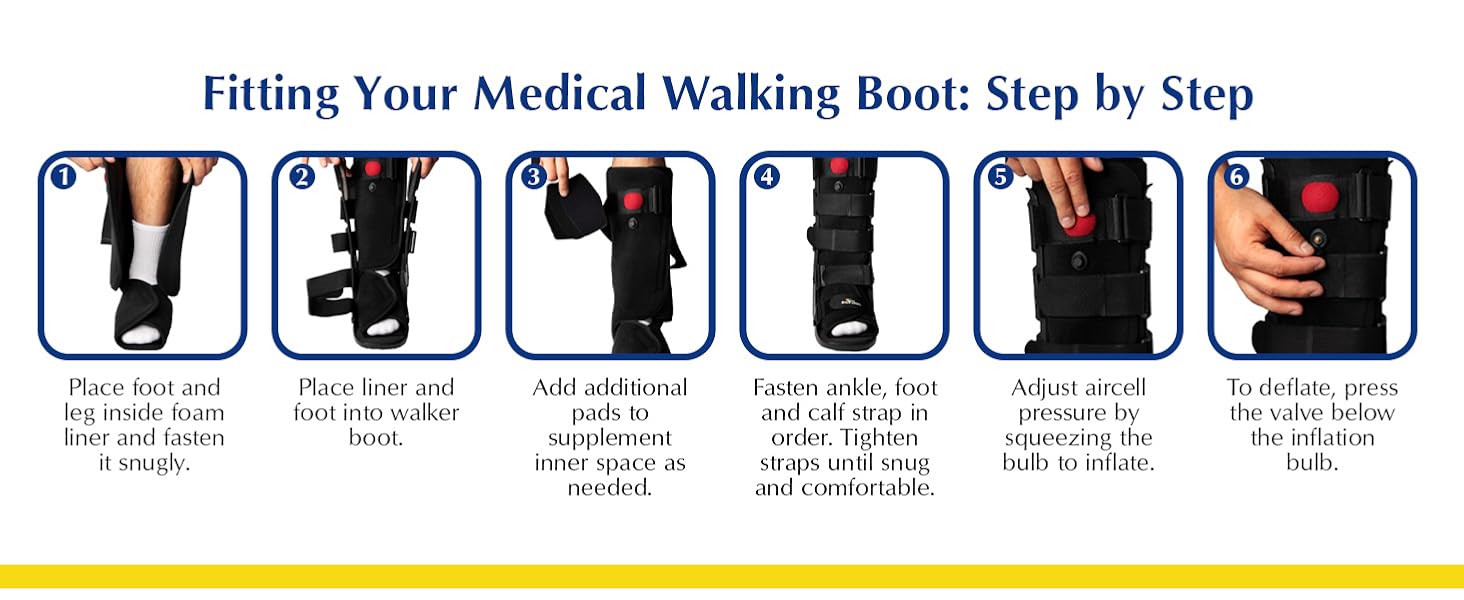 Fitting Your Medical Walking Boot: Step by Step

1
Place foot and leg inside foam liner and fasten it snugly.

2
Place liner and foot into walker boot.

3
Add additional pads to supplement inner space as needed.

4
Fasten ankle, foot and calf strap in order. Tighten straps until snug and comfortable.

5
Adjust aircell pressure by squeezing the bulb to inflate.

6
To deflate, press the valve below the inflation bulb.