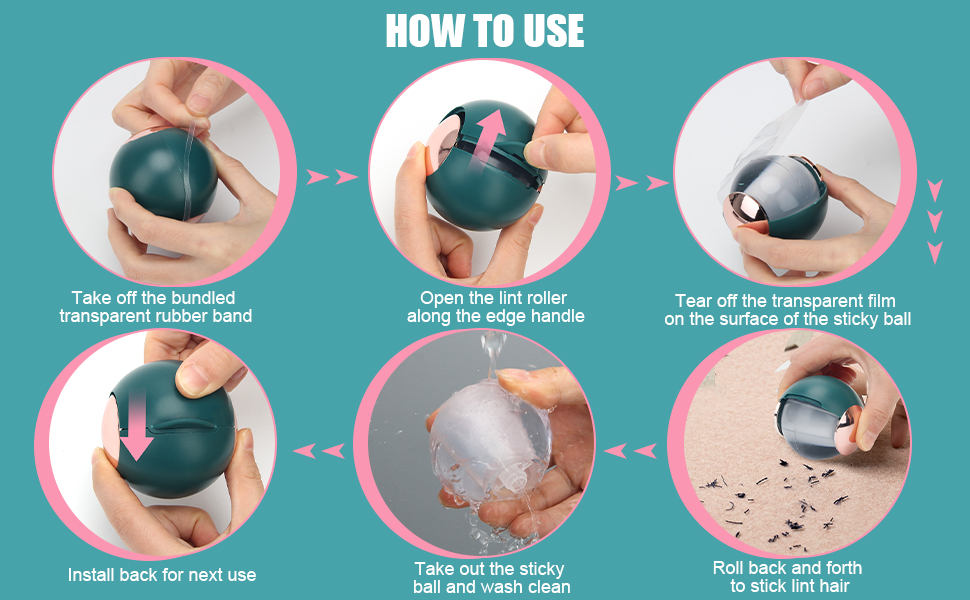 HOW TO USE

Take off the bundled transparent rubber band

Open the lint roller along the edge handle

Tear off the transparent film on the surface of the sticky ball

Roll back and forth to stick lint hair

Take out the sticky ball and wash clean

Install back for next use