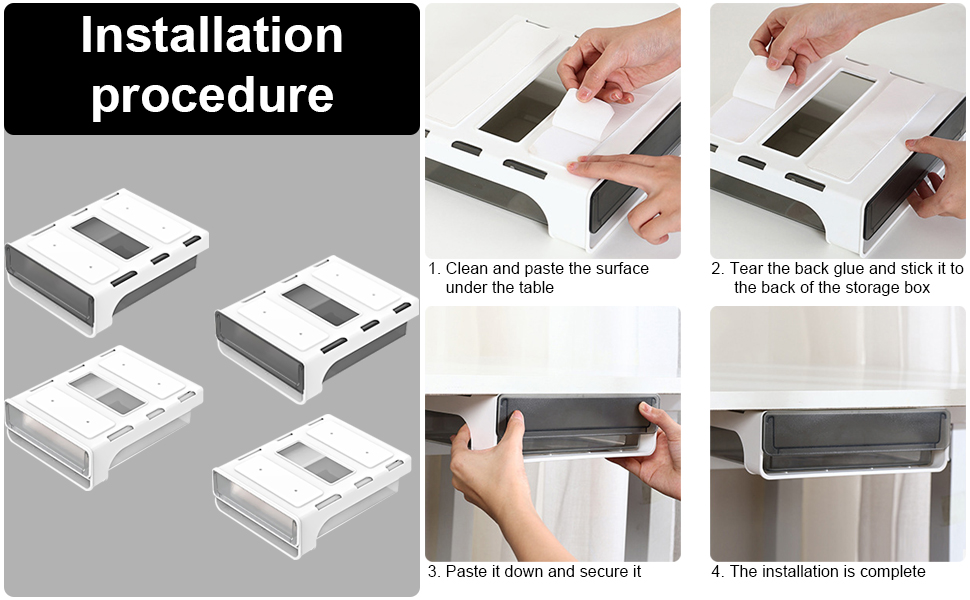 Installation procedure

1. Clean and paste the surface under the table

2. Tear the back glue and stick it to the back of the storage box

3. Paste it down and secure it

4. The installation is complete