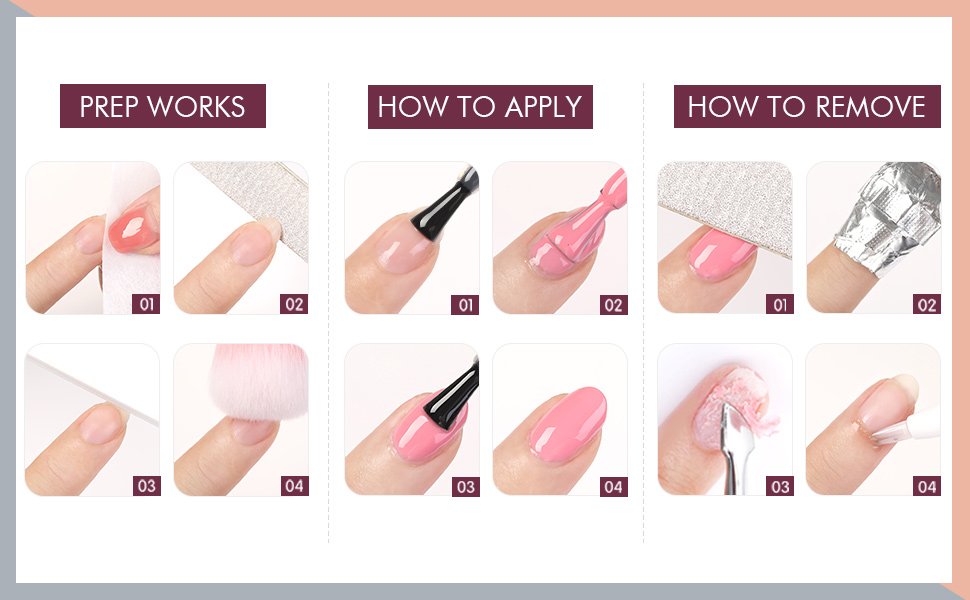 PREP WORKS

01 02

03 04

HOW TO APPLY

01 02

03 04

HOW TO REMOVE

01 02

03 04