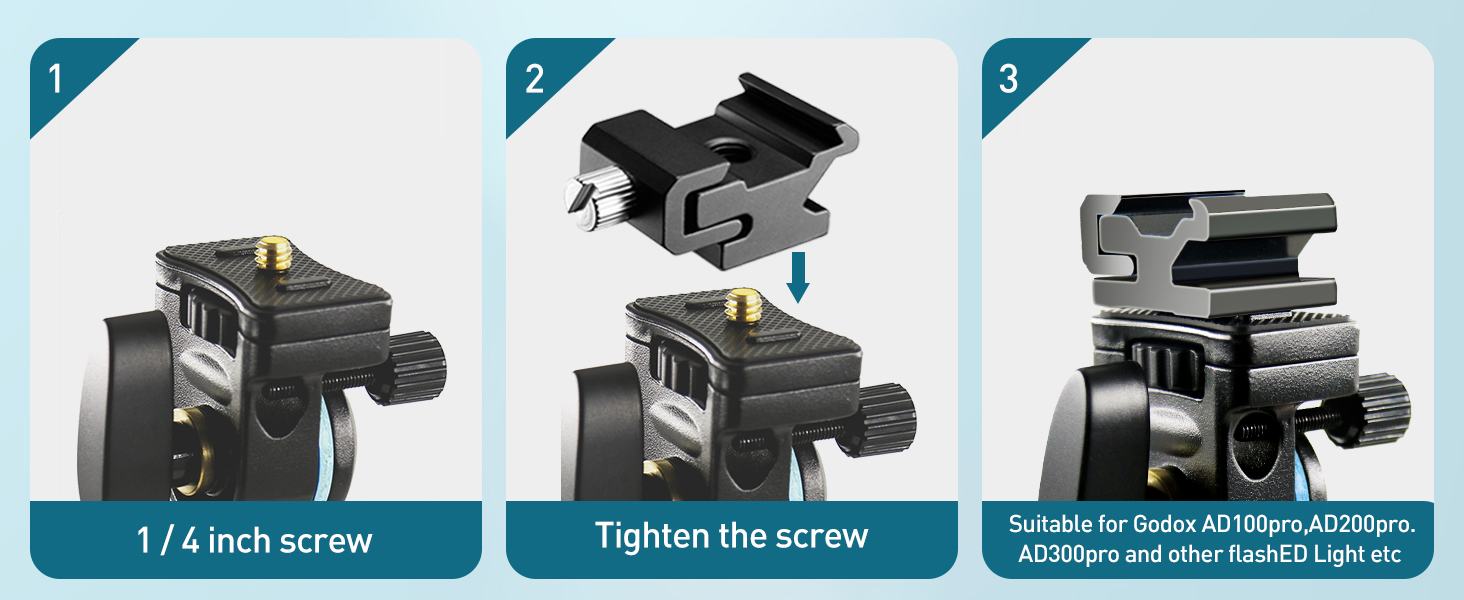 1

1 / 4 inch screw

2

Tighten the screw

3

Suitable for Godox AD100pro,AD200pro. AD300pro and other flashED Light etc