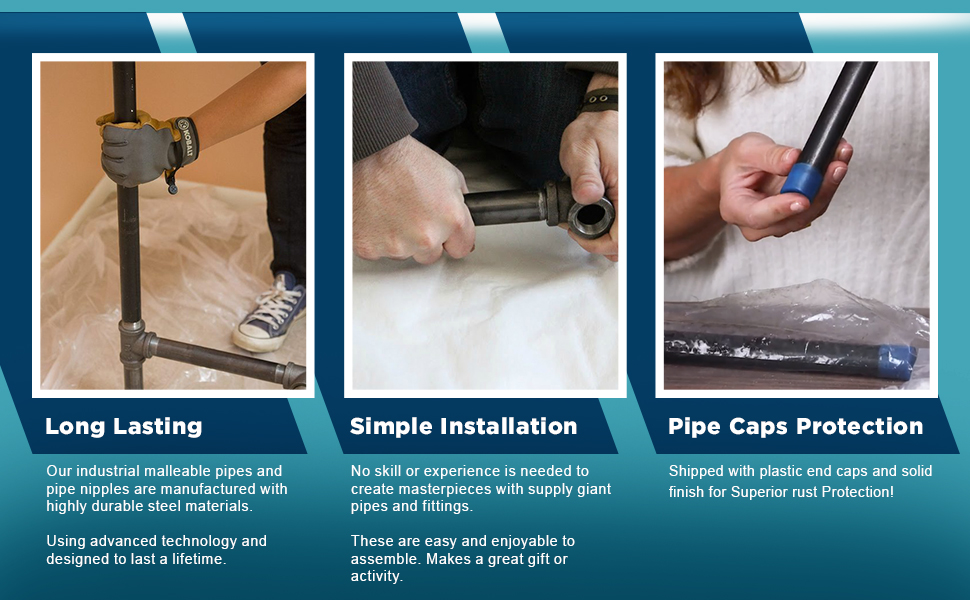 KOBALT

Long Lasting

Our industrial malleable pipes and pipe nipples are manufactured with highly durable steel materials.

Using advanced technology and designed to last a lifetime.

Simple Installation

No skill or experience is needed to create masterpieces with supply giant pipes and fittings.

These are easy and enjoyable to assemble. Makes a great gift or activity.

Pipe Caps Protection

Shipped with plastic end caps and solid finish for Superior rust Protection!