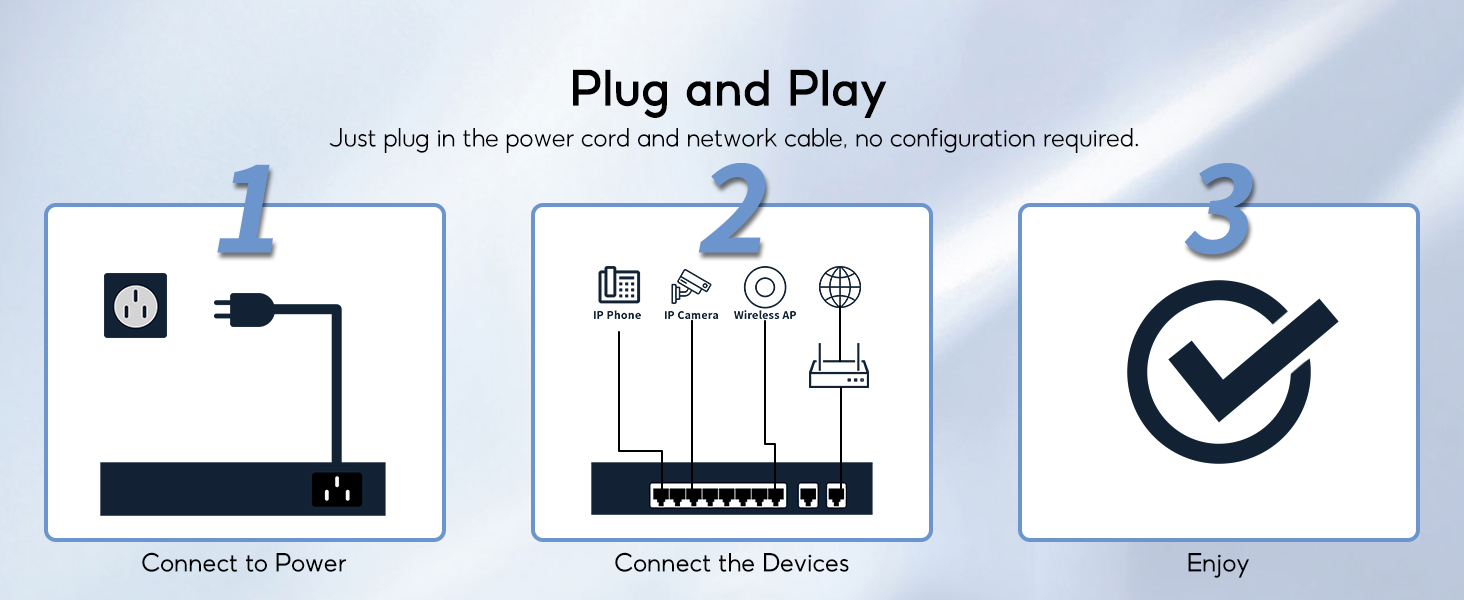 Plug and Play

Just plug in the power cord and network cable, no configuration required.

1

Connect to Power

2

IP Phone

IP Camera

Wireless AP

Connect the Devices

3

Enjoy